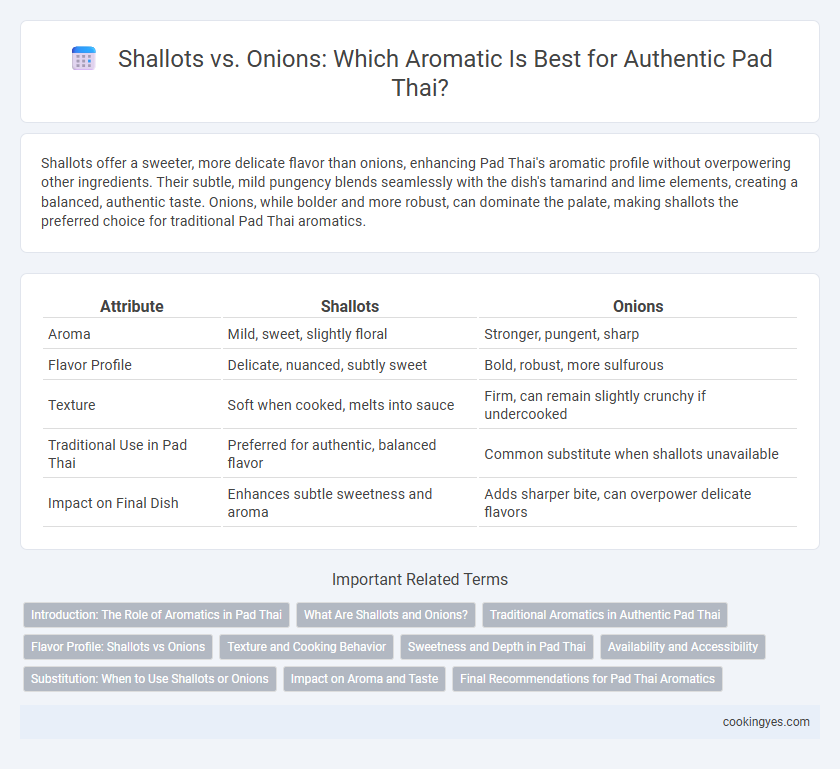 Shallots vs. Onions: Which Aromatic Is Best for Authentic Pad Thai?

Shallots offer a sweeter, more delicate flavor than onions, enhancing Pad Thai's aromatic profile without overpowering other ingredients. Their subtle, mild pungency blends seamlessly with the dish's tamarind and lime elements, creating a balanced, authentic taste. Onions, while bolder and more robust, can dominate the palate, making shallots the preferred choice for traditional Pad Thai aromatics.

| Attribute | Shallots | Onions |
|---|---|---|
| Aroma | Mild, sweet, slightly floral | Stronger, pungent, sharp |
| Flavor Profile | Delicate, nuanced, subtly sweet | Bold, robust, more sulfurous |
| Texture | Soft when cooked, melts into sauce | Firm, can remain slightly crunchy if undercooked |
| Traditional Use in Pad Thai | Preferred for authentic, balanced flavor | Common substitute when shallots unavailable |
| Impact on Final Dish | Enhances subtle sweetness and aroma | Adds sharper bite, can overpower delicate flavors |

Important Related Terms

Introduction: The Role of Aromatics in Pad Thai
What Are Shallots and Onions?
Traditional Aromatics in Authentic Pad Thai
Flavor Profile: Shallots vs Onions
Texture and Cooking Behavior
Sweetness and Depth in Pad Thai
Availability and Accessibility
Substitution: When to Use Shallots or Onions
Impact on Aroma and Taste
Final Recommendations for Pad Thai Aromatics

cookingyes.com