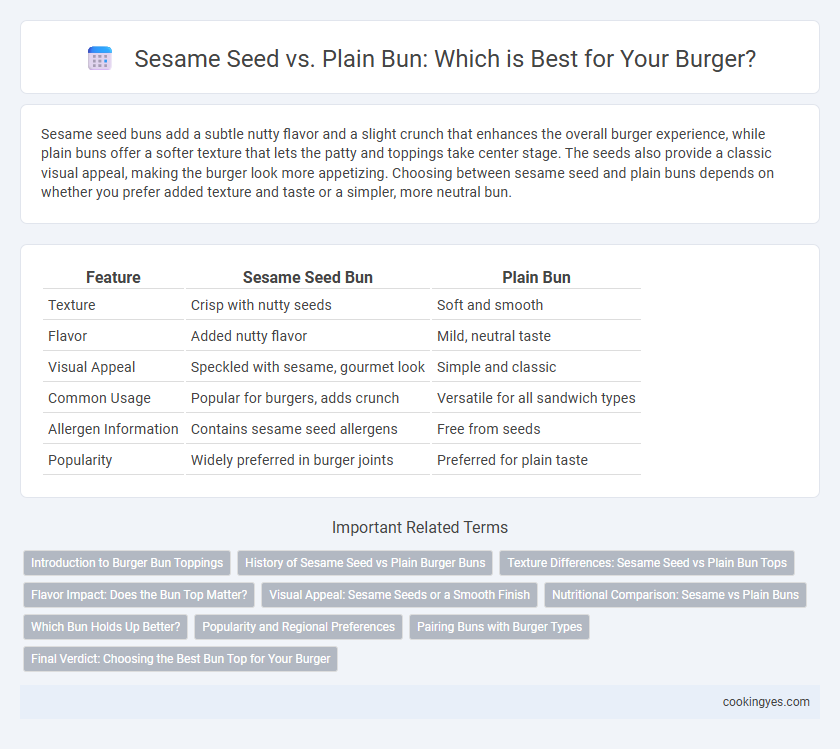 Sesame Seed vs. Plain Bun: Which is Best for Your Burger?

Sesame seed buns add a subtle nutty flavor and a slight crunch that enhances the overall burger experience, while plain buns offer a softer texture that lets the patty and toppings take center stage. The seeds also provide a classic visual appeal, making the burger look more appetizing. Choosing between sesame seed and plain buns depends on whether you prefer added texture and taste or a simpler, more neutral bun.

| Feature | Sesame Seed Bun | Plain Bun |
|---|---|---|
| Texture | Crisp with nutty seeds | Soft and smooth |
| Flavor | Added nutty flavor | Mild, neutral taste |
| Visual Appeal | Speckled with sesame, gourmet look | Simple and classic |
| Common Usage | Popular for burgers, adds crunch | Versatile for all sandwich types |
| Allergen Information | Contains sesame seed allergens | Free from seeds |
| Popularity | Widely preferred in burger joints | Preferred for plain taste |

Important Related Terms

Introduction to Burger Bun Toppings
History of Sesame Seed vs Plain Burger Buns
Texture Differences: Sesame Seed vs Plain Bun Tops
Flavor Impact: Does the Bun Top Matter?
Visual Appeal: Sesame Seeds or a Smooth Finish
Nutritional Comparison: Sesame vs Plain Buns
Which Bun Holds Up Better?
Popularity and Regional Preferences
Pairing Buns with Burger Types
Final Verdict: Choosing the Best Bun Top for Your Burger

cookingyes.com