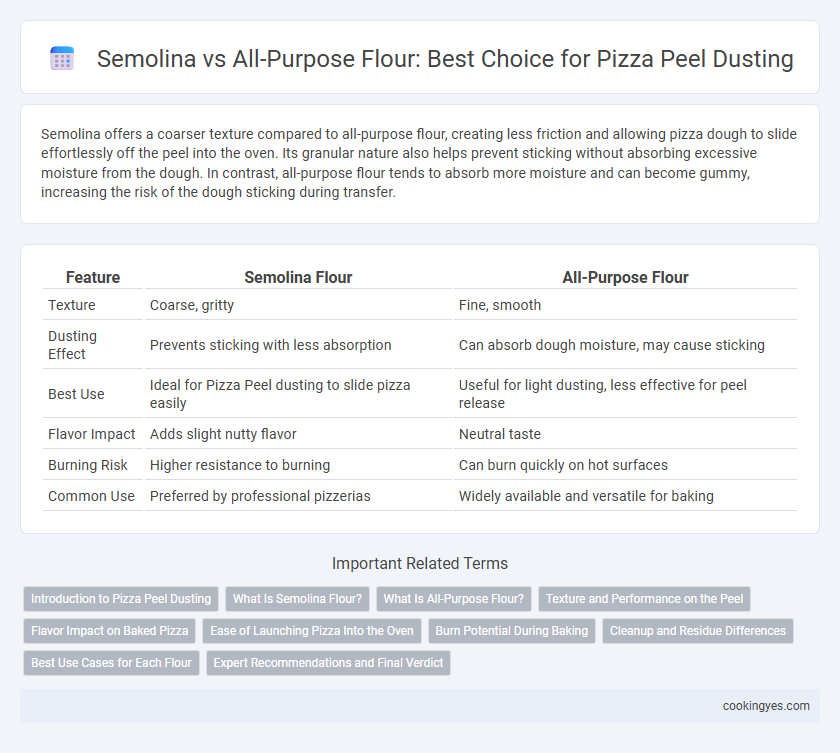 Semolina vs All-Purpose Flour: Best Choice for Pizza Peel Dusting

Semolina offers a coarser texture compared to all-purpose flour, creating less friction and allowing pizza dough to slide effortlessly off the peel into the oven. Its granular nature also helps prevent sticking without absorbing excessive moisture from the dough. In contrast, all-purpose flour tends to absorb more moisture and can become gummy, increasing the risk of the dough sticking during transfer.

| Feature | Semolina Flour | All-Purpose Flour |
|---|---|---|
| Texture | Coarse, gritty | Fine, smooth |
| Dusting Effect | Prevents sticking with less absorption | Can absorb dough moisture, may cause sticking |
| Best Use | Ideal for Pizza Peel dusting to slide pizza easily | Useful for light dusting, less effective for peel release |
| Flavor Impact | Adds slight nutty flavor | Neutral taste |
| Burning Risk | Higher resistance to burning | Can burn quickly on hot surfaces |
| Common Use | Preferred by professional pizzerias | Widely available and versatile for baking |

Important Related Terms

Introduction to Pizza Peel Dusting
What Is Semolina Flour?
What Is All-Purpose Flour?
Texture and Performance on the Peel
Flavor Impact on Baked Pizza
Ease of Launching Pizza Into the Oven
Burn Potential During Baking
Cleanup and Residue Differences
Best Use Cases for Each Flour
Expert Recommendations and Final Verdict

cookingyes.com