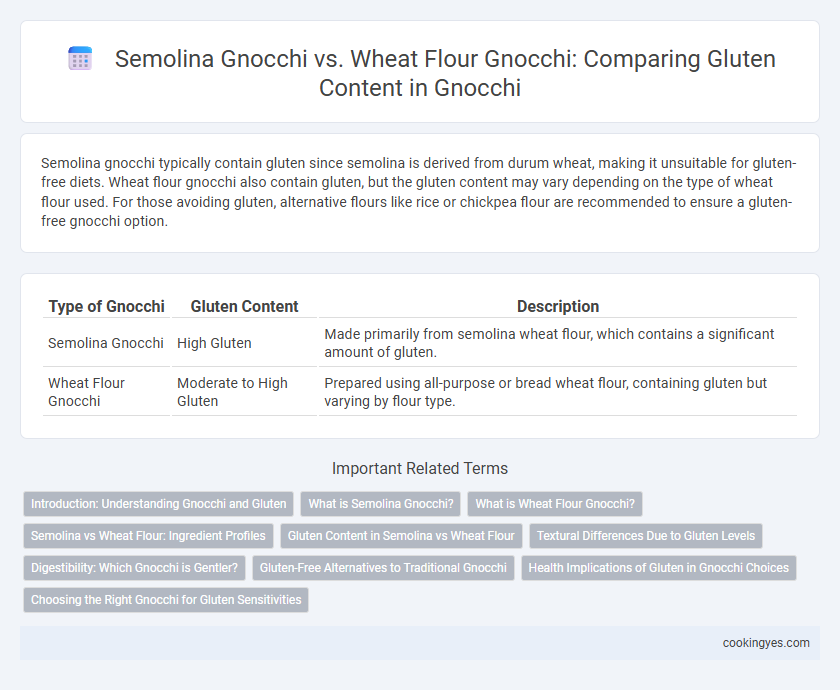 Semolina Gnocchi vs. Wheat Flour Gnocchi: Comparing Gluten Content in Gnocchi

Semolina gnocchi typically contain gluten since semolina is derived from durum wheat, making it unsuitable for gluten-free diets. Wheat flour gnocchi also contain gluten, but the gluten content may vary depending on the type of wheat flour used. For those avoiding gluten, alternative flours like rice or chickpea flour are recommended to ensure a gluten-free gnocchi option.

| Type of Gnocchi | Gluten Content | Description |
|---|---|---|
| Semolina Gnocchi | High Gluten | Made primarily from semolina wheat flour, which contains a significant amount of gluten. |
| Wheat Flour Gnocchi | Moderate to High Gluten | Prepared using all-purpose or bread wheat flour, containing gluten but varying by flour type. |

Important Related Terms

Introduction: Understanding Gnocchi and Gluten
What is Semolina Gnocchi?
What is Wheat Flour Gnocchi?
Semolina vs Wheat Flour: Ingredient Profiles
Gluten Content in Semolina vs Wheat Flour
Textural Differences Due to Gluten Levels
Digestibility: Which Gnocchi is Gentler?
Gluten-Free Alternatives to Traditional Gnocchi
Health Implications of Gluten in Gnocchi Choices
Choosing the Right Gnocchi for Gluten Sensitivities

cookingyes.com