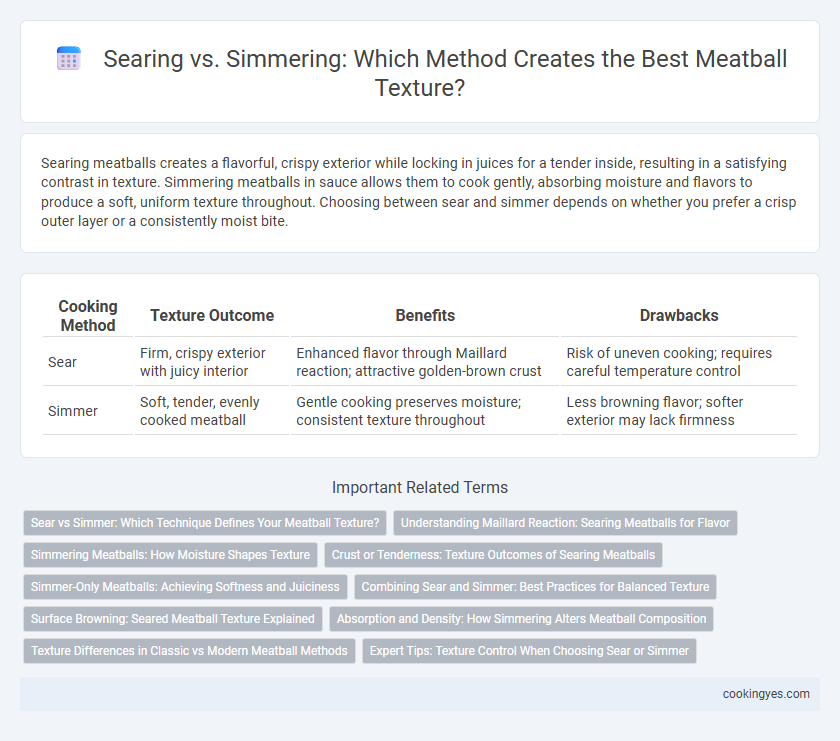 Searing vs. Simmering: Which Method Creates the Best Meatball Texture?

Searing meatballs creates a flavorful, crispy exterior while locking in juices for a tender inside, resulting in a satisfying contrast in texture. Simmering meatballs in sauce allows them to cook gently, absorbing moisture and flavors to produce a soft, uniform texture throughout. Choosing between sear and simmer depends on whether you prefer a crisp outer layer or a consistently moist bite.

| Cooking Method | Texture Outcome | Benefits | Drawbacks |
|---|---|---|---|
| Sear | Firm, crispy exterior with juicy interior | Enhanced flavor through Maillard reaction; attractive golden-brown crust | Risk of uneven cooking; requires careful temperature control |
| Simmer | Soft, tender, evenly cooked meatball | Gentle cooking preserves moisture; consistent texture throughout | Less browning flavor; softer exterior may lack firmness |

Important Related Terms

Sear vs Simmer: Which Technique Defines Your Meatball Texture?

Understanding Maillard Reaction: Searing Meatballs for Flavor

Simmering Meatballs: How Moisture Shapes Texture

Crust or Tenderness: Texture Outcomes of Searing Meatballs

Simmer-Only Meatballs: Achieving Softness and Juiciness

Combining Sear and Simmer: Best Practices for Balanced Texture

Surface Browning: Seared Meatball Texture Explained

Absorption and Density: How Simmering Alters Meatball Composition

Texture Differences in Classic vs Modern Meatball Methods

Expert Tips: Texture Control When Choosing Sear or Simmer

cookingyes.com