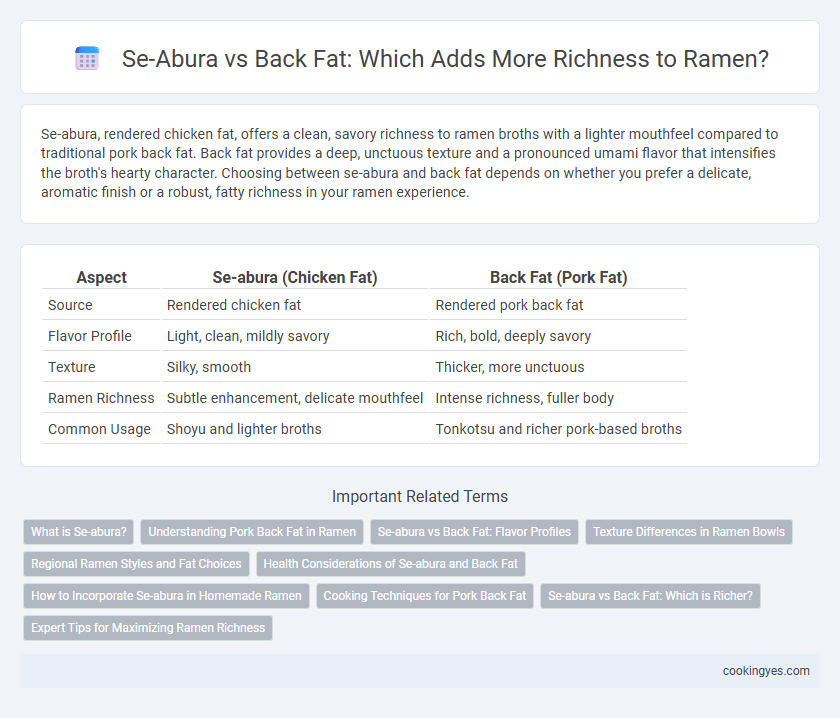 Se-Abura vs Back Fat: Which Adds More Richness to Ramen?

Se-abura, rendered chicken fat, offers a clean, savory richness to ramen broths with a lighter mouthfeel compared to traditional pork back fat. Back fat provides a deep, unctuous texture and a pronounced umami flavor that intensifies the broth's hearty character. Choosing between se-abura and back fat depends on whether you prefer a delicate, aromatic finish or a robust, fatty richness in your ramen experience.

| Aspect | Se-abura (Chicken Fat) | Back Fat (Pork Fat) |
|---|---|---|
| Source | Rendered chicken fat | Rendered pork back fat |
| Flavor Profile | Light, clean, mildly savory | Rich, bold, deeply savory |
| Texture | Silky, smooth | Thicker, more unctuous |
| Ramen Richness | Subtle enhancement, delicate mouthfeel | Intense richness, fuller body |
| Common Usage | Shoyu and lighter broths | Tonkotsu and richer pork-based broths |

Important Related Terms

What is Se-abura?
Understanding Pork Back Fat in Ramen
Se-abura vs Back Fat: Flavor Profiles
Texture Differences in Ramen Bowls
Regional Ramen Styles and Fat Choices
Health Considerations of Se-abura and Back Fat
How to Incorporate Se-abura in Homemade Ramen
Cooking Techniques for Pork Back Fat
Se-abura vs Back Fat: Which is Richer?
Expert Tips for Maximizing Ramen Richness

cookingyes.com