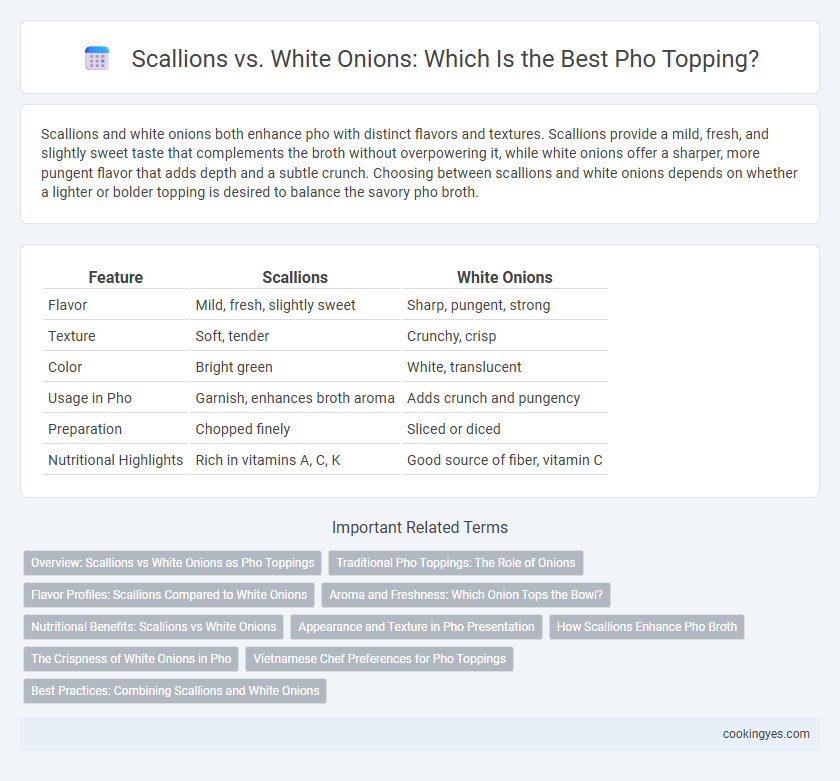 Scallions vs. White Onions: Which Is the Best Pho Topping?

Scallions and white onions both enhance pho with distinct flavors and textures. Scallions provide a mild, fresh, and slightly sweet taste that complements the broth without overpowering it, while white onions offer a sharper, more pungent flavor that adds depth and a subtle crunch. Choosing between scallions and white onions depends on whether a lighter or bolder topping is desired to balance the savory pho broth.

| Feature | Scallions | White Onions |
|---|---|---|
| Flavor | Mild, fresh, slightly sweet | Sharp, pungent, strong |
| Texture | Soft, tender | Crunchy, crisp |
| Color | Bright green | White, translucent |
| Usage in Pho | Garnish, enhances broth aroma | Adds crunch and pungency |
| Preparation | Chopped finely | Sliced or diced |
| Nutritional Highlights | Rich in vitamins A, C, K | Good source of fiber, vitamin C |

Important Related Terms

Overview: Scallions vs White Onions as Pho Toppings
Traditional Pho Toppings: The Role of Onions
Flavor Profiles: Scallions Compared to White Onions
Aroma and Freshness: Which Onion Tops the Bowl?
Nutritional Benefits: Scallions vs White Onions
Appearance and Texture in Pho Presentation
How Scallions Enhance Pho Broth
The Crispness of White Onions in Pho
Vietnamese Chef Preferences for Pho Toppings
Best Practices: Combining Scallions and White Onions

cookingyes.com