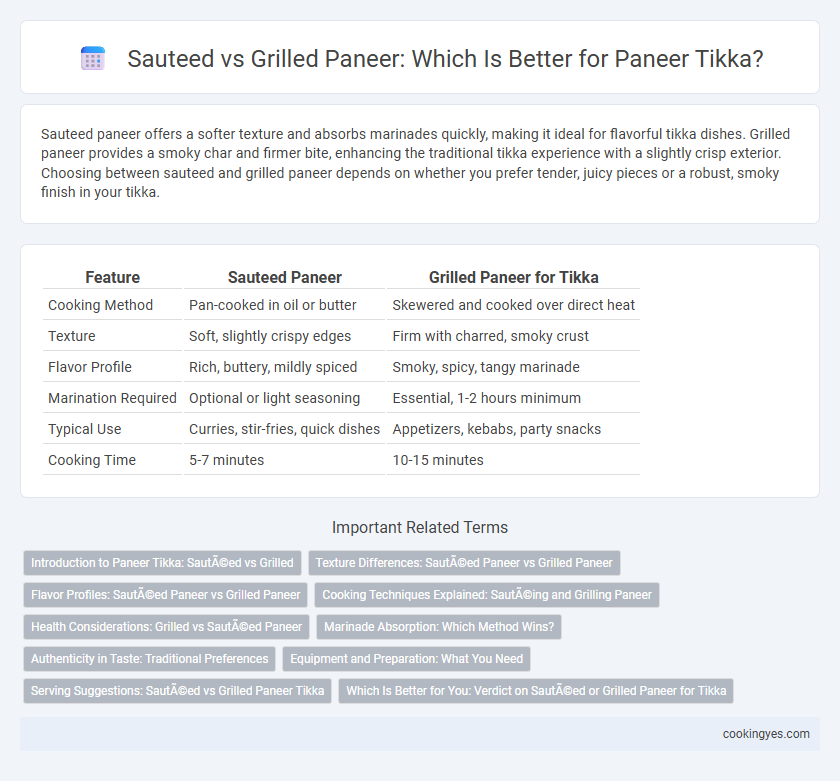 Sauteed vs Grilled Paneer: Which Is Better for Paneer Tikka?

Sauteed paneer offers a softer texture and absorbs marinades quickly, making it ideal for flavorful tikka dishes. Grilled paneer provides a smoky char and firmer bite, enhancing the traditional tikka experience with a slightly crisp exterior. Choosing between sauteed and grilled paneer depends on whether you prefer tender, juicy pieces or a robust, smoky finish in your tikka.

| Feature | Sauteed Paneer | Grilled Paneer for Tikka |
|---|---|---|
| Cooking Method | Pan-cooked in oil or butter | Skewered and cooked over direct heat |
| Texture | Soft, slightly crispy edges | Firm with charred, smoky crust |
| Flavor Profile | Rich, buttery, mildly spiced | Smoky, spicy, tangy marinade |
| Marination Required | Optional or light seasoning | Essential, 1-2 hours minimum |
| Typical Use | Curries, stir-fries, quick dishes | Appetizers, kebabs, party snacks |
| Cooking Time | 5-7 minutes | 10-15 minutes |

Important Related Terms

Introduction to Paneer Tikka: SautÃ©ed vs Grilled

Texture Differences: SautÃ©ed Paneer vs Grilled Paneer

Flavor Profiles: SautÃ©ed Paneer vs Grilled Paneer

Cooking Techniques Explained: SautÃ©ing and Grilling Paneer

Health Considerations: Grilled vs SautÃ©ed Paneer

Marinade Absorption: Which Method Wins?

Authenticity in Taste: Traditional Preferences

Equipment and Preparation: What You Need

Serving Suggestions: SautÃ©ed vs Grilled Paneer Tikka

Which Is Better for You: Verdict on SautÃ©ed or Grilled Paneer for Tikka

cookingyes.com