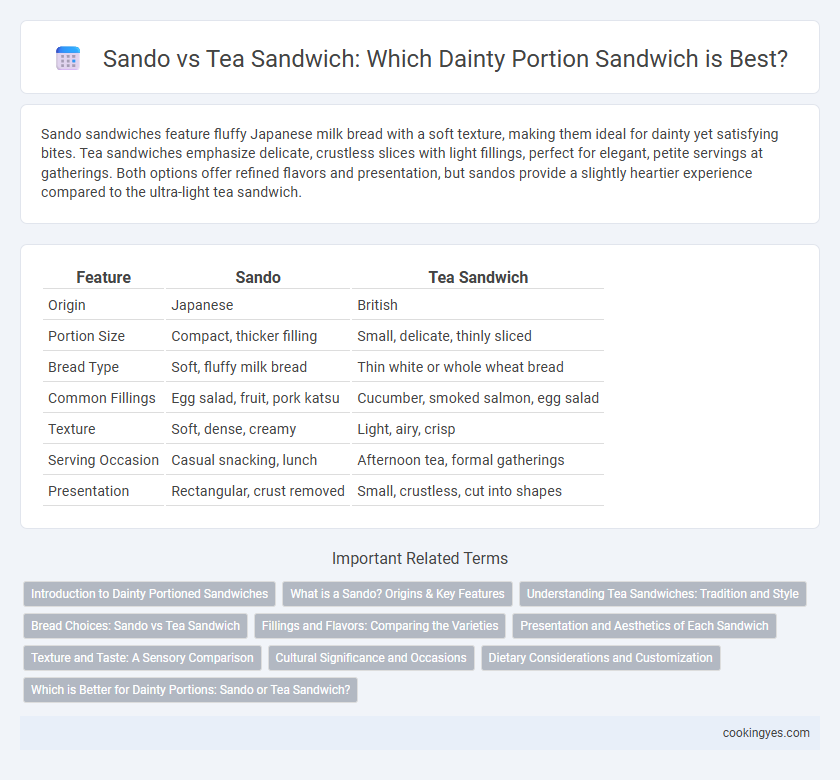 Sando vs Tea Sandwich: Which Dainty Portion Sandwich is Best?

Sando sandwiches feature fluffy Japanese milk bread with a soft texture, making them ideal for dainty yet satisfying bites. Tea sandwiches emphasize delicate, crustless slices with light fillings, perfect for elegant, petite servings at gatherings. Both options offer refined flavors and presentation, but sandos provide a slightly heartier experience compared to the ultra-light tea sandwich.

| Feature | Sando | Tea Sandwich |
|---|---|---|
| Origin | Japanese | British |
| Portion Size | Compact, thicker filling | Small, delicate, thinly sliced |
| Bread Type | Soft, fluffy milk bread | Thin white or whole wheat bread |
| Common Fillings | Egg salad, fruit, pork katsu | Cucumber, smoked salmon, egg salad |
| Texture | Soft, dense, creamy | Light, airy, crisp |
| Serving Occasion | Casual snacking, lunch | Afternoon tea, formal gatherings |
| Presentation | Rectangular, crust removed | Small, crustless, cut into shapes |

Important Related Terms

Introduction to Dainty Portioned Sandwiches
What is a Sando? Origins & Key Features
Understanding Tea Sandwiches: Tradition and Style
Bread Choices: Sando vs Tea Sandwich
Fillings and Flavors: Comparing the Varieties
Presentation and Aesthetics of Each Sandwich
Texture and Taste: A Sensory Comparison
Cultural Significance and Occasions
Dietary Considerations and Customization
Which is Better for Dainty Portions: Sando or Tea Sandwich?

cookingyes.com