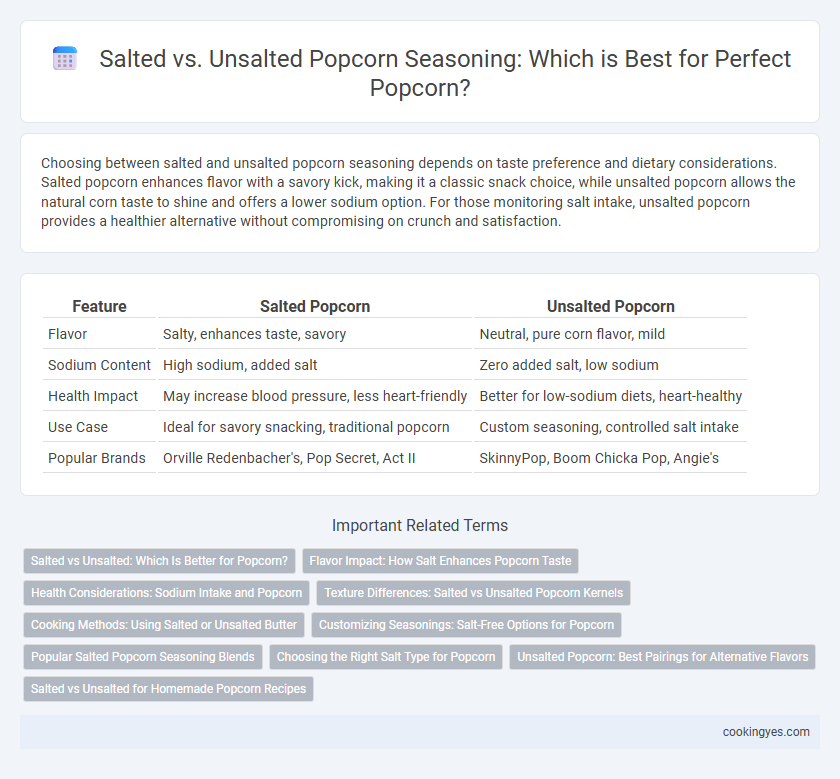 Salted vs. Unsalted Popcorn Seasoning: Which is Best for Perfect Popcorn?

Choosing between salted and unsalted popcorn seasoning depends on taste preference and dietary considerations. Salted popcorn enhances flavor with a savory kick, making it a classic snack choice, while unsalted popcorn allows the natural corn taste to shine and offers a lower sodium option. For those monitoring salt intake, unsalted popcorn provides a healthier alternative without compromising on crunch and satisfaction.

| Feature | Salted Popcorn | Unsalted Popcorn |
|---|---|---|
| Flavor | Salty, enhances taste, savory | Neutral, pure corn flavor, mild |
| Sodium Content | High sodium, added salt | Zero added salt, low sodium |
| Health Impact | May increase blood pressure, less heart-friendly | Better for low-sodium diets, heart-healthy |
| Use Case | Ideal for savory snacking, traditional popcorn | Custom seasoning, controlled salt intake |
| Popular Brands | Orville Redenbacher's, Pop Secret, Act II | SkinnyPop, Boom Chicka Pop, Angie's |

Important Related Terms

Salted vs Unsalted: Which Is Better for Popcorn?
Flavor Impact: How Salt Enhances Popcorn Taste
Health Considerations: Sodium Intake and Popcorn
Texture Differences: Salted vs Unsalted Popcorn Kernels
Cooking Methods: Using Salted or Unsalted Butter
Customizing Seasonings: Salt-Free Options for Popcorn
Popular Salted Popcorn Seasoning Blends
Choosing the Right Salt Type for Popcorn
Unsalted Popcorn: Best Pairings for Alternative Flavors
Salted vs Unsalted for Homemade Popcorn Recipes

cookingyes.com