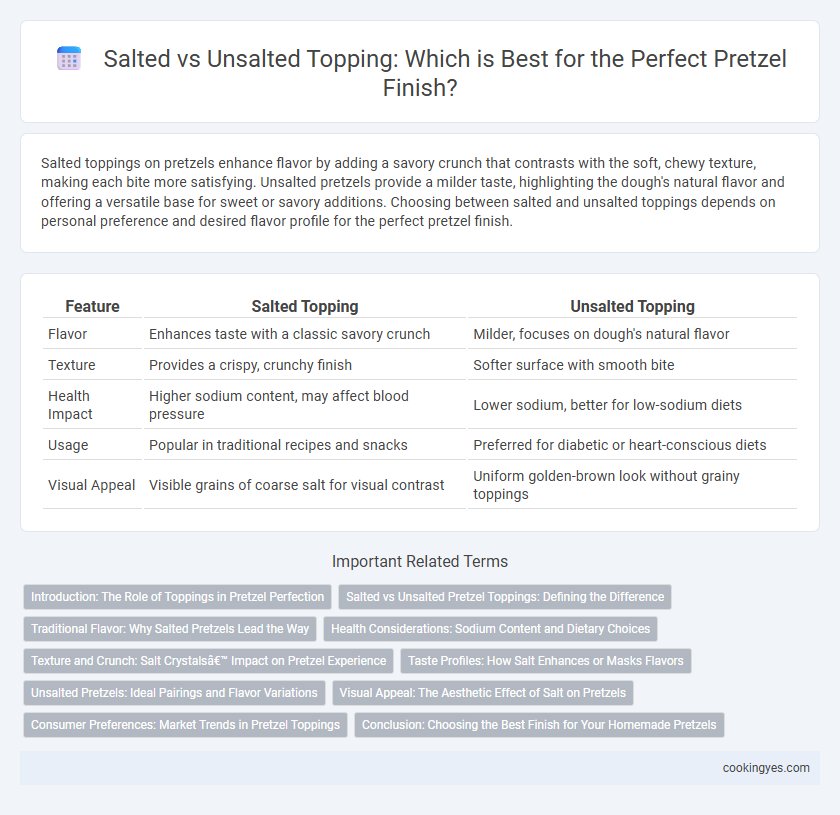 Salted vs Unsalted Topping: Which is Best for the Perfect Pretzel Finish?

Salted toppings on pretzels enhance flavor by adding a savory crunch that contrasts with the soft, chewy texture, making each bite more satisfying. Unsalted pretzels provide a milder taste, highlighting the dough's natural flavor and offering a versatile base for sweet or savory additions. Choosing between salted and unsalted toppings depends on personal preference and desired flavor profile for the perfect pretzel finish.

| Feature | Salted Topping | Unsalted Topping |
|---|---|---|
| Flavor | Enhances taste with a classic savory crunch | Milder, focuses on dough's natural flavor |
| Texture | Provides a crispy, crunchy finish | Softer surface with smooth bite |
| Health Impact | Higher sodium content, may affect blood pressure | Lower sodium, better for low-sodium diets |
| Usage | Popular in traditional recipes and snacks | Preferred for diabetic or heart-conscious diets |
| Visual Appeal | Visible grains of coarse salt for visual contrast | Uniform golden-brown look without grainy toppings |

Important Related Terms

Introduction: The Role of Toppings in Pretzel Perfection

Salted vs Unsalted Pretzel Toppings: Defining the Difference

Traditional Flavor: Why Salted Pretzels Lead the Way

Health Considerations: Sodium Content and Dietary Choices

Texture and Crunch: Salt Crystalsâ€™ Impact on Pretzel Experience

Taste Profiles: How Salt Enhances or Masks Flavors

Unsalted Pretzels: Ideal Pairings and Flavor Variations

Visual Appeal: The Aesthetic Effect of Salt on Pretzels

Consumer Preferences: Market Trends in Pretzel Toppings

Conclusion: Choosing the Best Finish for Your Homemade Pretzels

cookingyes.com