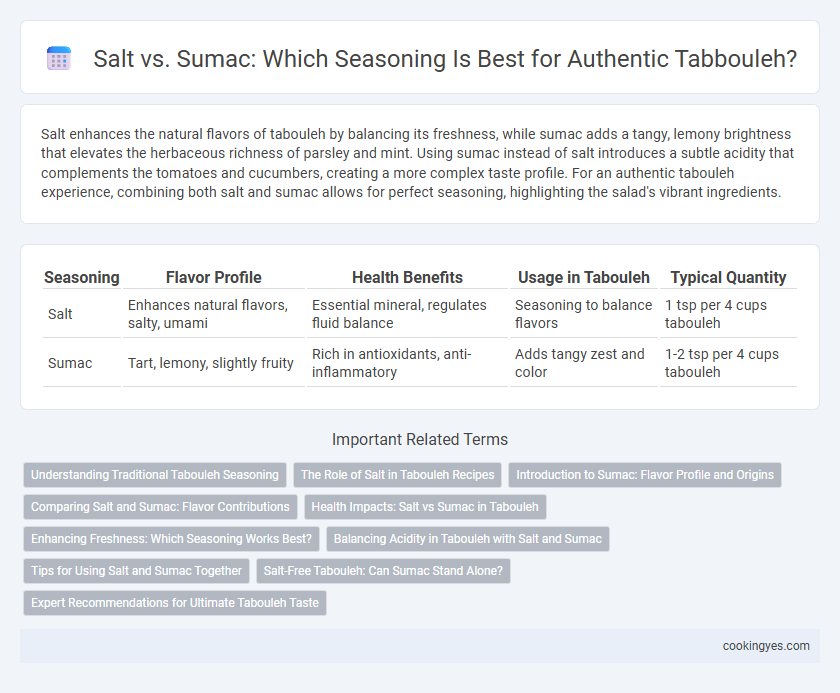 Salt vs. Sumac: Which Seasoning Is Best for Authentic Tabbouleh?

Salt enhances the natural flavors of tabouleh by balancing its freshness, while sumac adds a tangy, lemony brightness that elevates the herbaceous richness of parsley and mint. Using sumac instead of salt introduces a subtle acidity that complements the tomatoes and cucumbers, creating a more complex taste profile. For an authentic tabouleh experience, combining both salt and sumac allows for perfect seasoning, highlighting the salad's vibrant ingredients.

| Seasoning | Flavor Profile | Health Benefits | Usage in Tabouleh | Typical Quantity |
|---|---|---|---|---|
| Salt | Enhances natural flavors, salty, umami | Essential mineral, regulates fluid balance | Seasoning to balance flavors | 1 tsp per 4 cups tabouleh |
| Sumac | Tart, lemony, slightly fruity | Rich in antioxidants, anti-inflammatory | Adds tangy zest and color | 1-2 tsp per 4 cups tabouleh |

Important Related Terms

Understanding Traditional Tabouleh Seasoning
The Role of Salt in Tabouleh Recipes
Introduction to Sumac: Flavor Profile and Origins
Comparing Salt and Sumac: Flavor Contributions
Health Impacts: Salt vs Sumac in Tabouleh
Enhancing Freshness: Which Seasoning Works Best?
Balancing Acidity in Tabouleh with Salt and Sumac
Tips for Using Salt and Sumac Together
Salt-Free Tabouleh: Can Sumac Stand Alone?
Expert Recommendations for Ultimate Tabouleh Taste

cookingyes.com