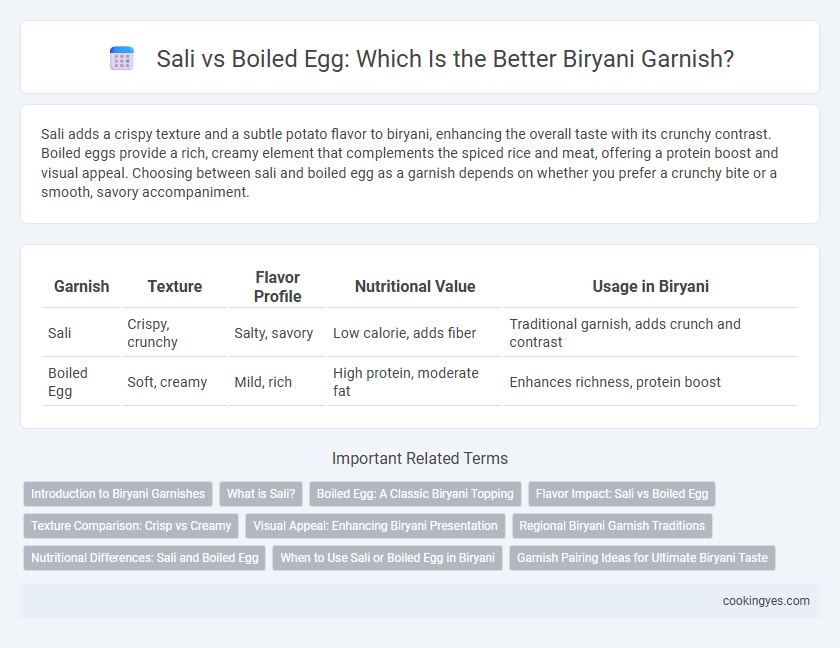 Sali vs Boiled Egg: Which Is the Better Biryani Garnish?

Sali adds a crispy texture and a subtle potato flavor to biryani, enhancing the overall taste with its crunchy contrast. Boiled eggs provide a rich, creamy element that complements the spiced rice and meat, offering a protein boost and visual appeal. Choosing between sali and boiled egg as a garnish depends on whether you prefer a crunchy bite or a smooth, savory accompaniment.

| Garnish | Texture | Flavor Profile | Nutritional Value | Usage in Biryani |
|---|---|---|---|---|
| Sali | Crispy, crunchy | Salty, savory | Low calorie, adds fiber | Traditional garnish, adds crunch and contrast |
| Boiled Egg | Soft, creamy | Mild, rich | High protein, moderate fat | Enhances richness, protein boost |

Important Related Terms

Introduction to Biryani Garnishes
What is Sali?
Boiled Egg: A Classic Biryani Topping
Flavor Impact: Sali vs Boiled Egg
Texture Comparison: Crisp vs Creamy
Visual Appeal: Enhancing Biryani Presentation
Regional Biryani Garnish Traditions
Nutritional Differences: Sali and Boiled Egg
When to Use Sali or Boiled Egg in Biryani
Garnish Pairing Ideas for Ultimate Biryani Taste

cookingyes.com