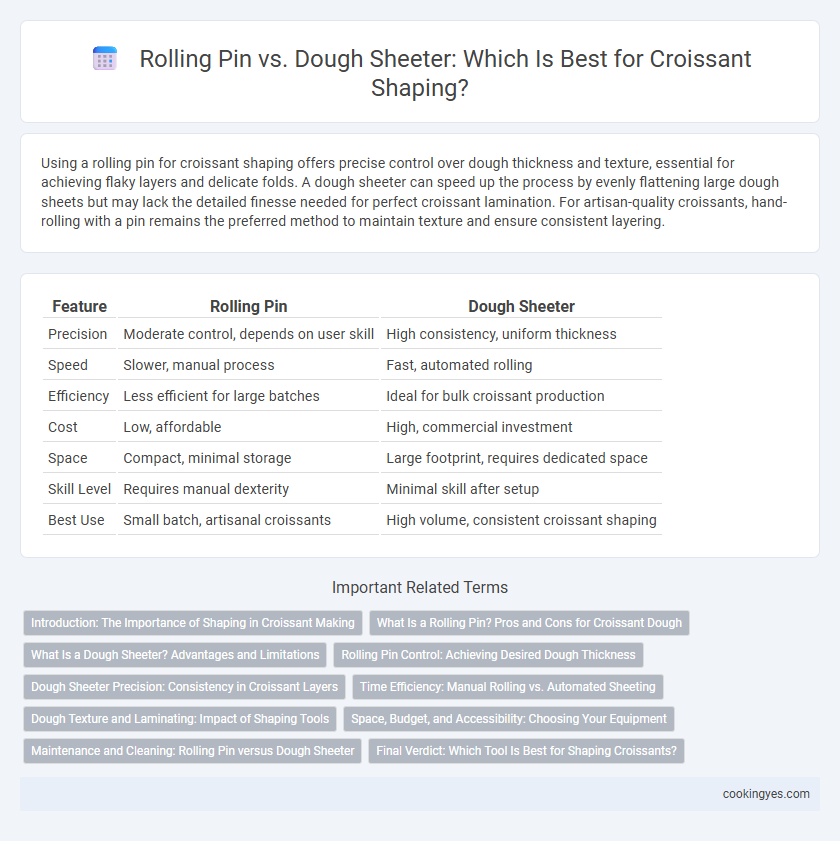 Rolling Pin vs. Dough Sheeter: Which Is Best for Croissant Shaping?

Using a rolling pin for croissant shaping offers precise control over dough thickness and texture, essential for achieving flaky layers and delicate folds. A dough sheeter can speed up the process by evenly flattening large dough sheets but may lack the detailed finesse needed for perfect croissant lamination. For artisan-quality croissants, hand-rolling with a pin remains the preferred method to maintain texture and ensure consistent layering.

| Feature | Rolling Pin | Dough Sheeter |
|---|---|---|
| Precision | Moderate control, depends on user skill | High consistency, uniform thickness |
| Speed | Slower, manual process | Fast, automated rolling |
| Efficiency | Less efficient for large batches | Ideal for bulk croissant production |
| Cost | Low, affordable | High, commercial investment |
| Space | Compact, minimal storage | Large footprint, requires dedicated space |
| Skill Level | Requires manual dexterity | Minimal skill after setup |
| Best Use | Small batch, artisanal croissants | High volume, consistent croissant shaping |

Important Related Terms

Introduction: The Importance of Shaping in Croissant Making
What Is a Rolling Pin? Pros and Cons for Croissant Dough
What Is a Dough Sheeter? Advantages and Limitations
Rolling Pin Control: Achieving Desired Dough Thickness
Dough Sheeter Precision: Consistency in Croissant Layers
Time Efficiency: Manual Rolling vs. Automated Sheeting
Dough Texture and Laminating: Impact of Shaping Tools
Space, Budget, and Accessibility: Choosing Your Equipment
Maintenance and Cleaning: Rolling Pin versus Dough Sheeter
Final Verdict: Which Tool Is Best for Shaping Croissants?

cookingyes.com