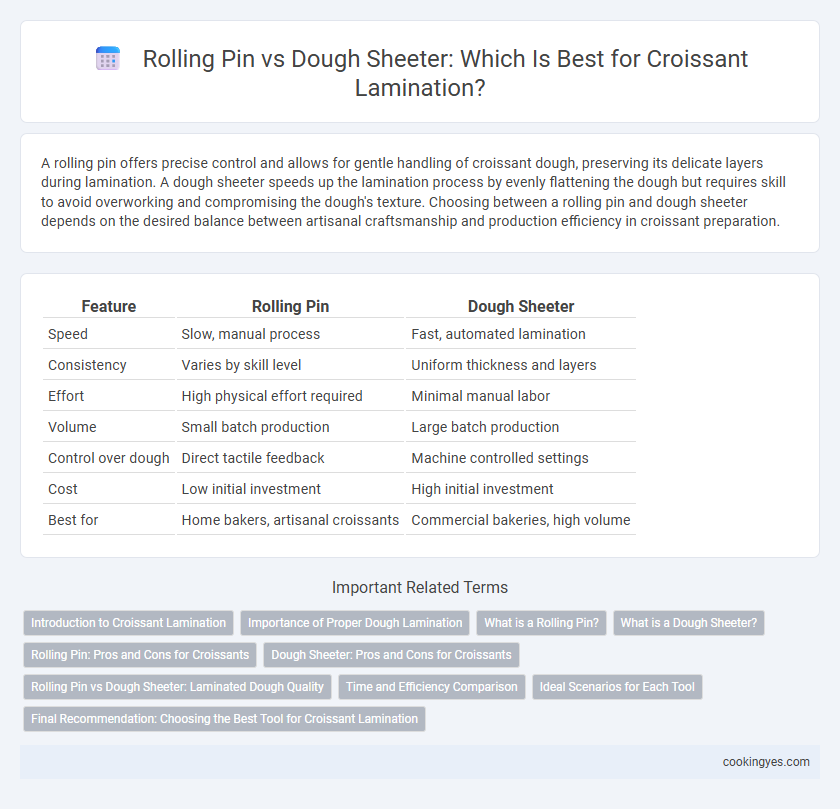 Rolling Pin vs Dough Sheeter: Which Is Best for Croissant Lamination?

A rolling pin offers precise control and allows for gentle handling of croissant dough, preserving its delicate layers during lamination. A dough sheeter speeds up the lamination process by evenly flattening the dough but requires skill to avoid overworking and compromising the dough's texture. Choosing between a rolling pin and dough sheeter depends on the desired balance between artisanal craftsmanship and production efficiency in croissant preparation.

| Feature | Rolling Pin | Dough Sheeter |
|---|---|---|
| Speed | Slow, manual process | Fast, automated lamination |
| Consistency | Varies by skill level | Uniform thickness and layers |
| Effort | High physical effort required | Minimal manual labor |
| Volume | Small batch production | Large batch production |
| Control over dough | Direct tactile feedback | Machine controlled settings |
| Cost | Low initial investment | High initial investment |
| Best for | Home bakers, artisanal croissants | Commercial bakeries, high volume |

Important Related Terms

Introduction to Croissant Lamination
Importance of Proper Dough Lamination
What is a Rolling Pin?
What is a Dough Sheeter?
Rolling Pin: Pros and Cons for Croissants
Dough Sheeter: Pros and Cons for Croissants
Rolling Pin vs Dough Sheeter: Laminated Dough Quality
Time and Efficiency Comparison
Ideal Scenarios for Each Tool
Final Recommendation: Choosing the Best Tool for Croissant Lamination

cookingyes.com