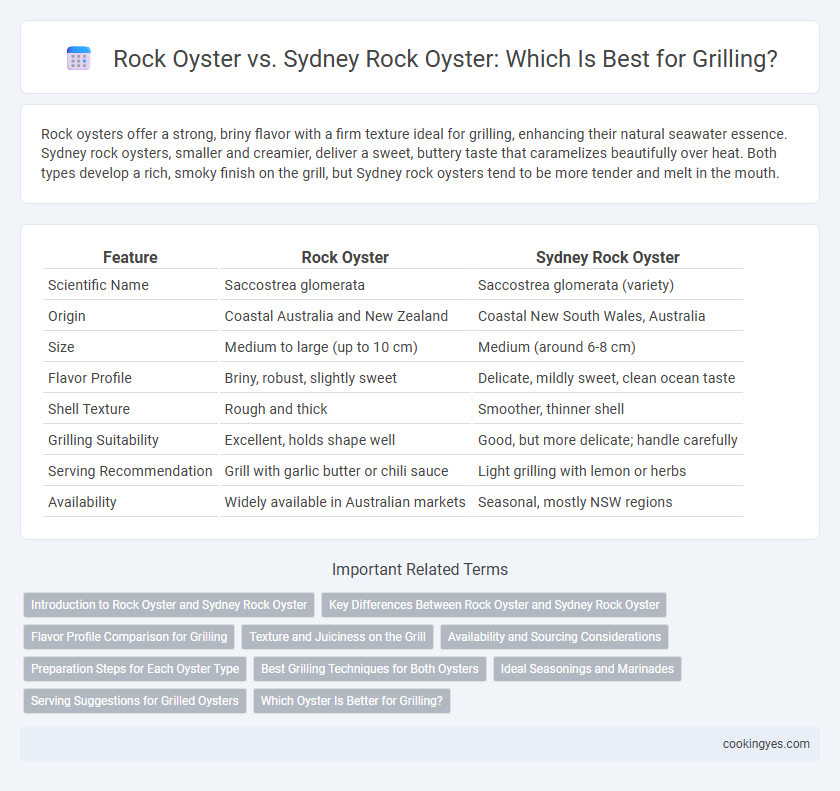 Rock Oyster vs. Sydney Rock Oyster: Which Is Best for Grilling?

Rock oysters offer a strong, briny flavor with a firm texture ideal for grilling, enhancing their natural seawater essence. Sydney rock oysters, smaller and creamier, deliver a sweet, buttery taste that caramelizes beautifully over heat. Both types develop a rich, smoky finish on the grill, but Sydney rock oysters tend to be more tender and melt in the mouth.

| Feature | Rock Oyster | Sydney Rock Oyster |
|---|---|---|
| Scientific Name | Saccostrea glomerata | Saccostrea glomerata (variety) |
| Origin | Coastal Australia and New Zealand | Coastal New South Wales, Australia |
| Size | Medium to large (up to 10 cm) | Medium (around 6-8 cm) |
| Flavor Profile | Briny, robust, slightly sweet | Delicate, mildly sweet, clean ocean taste |
| Shell Texture | Rough and thick | Smoother, thinner shell |
| Grilling Suitability | Excellent, holds shape well | Good, but more delicate; handle carefully |
| Serving Recommendation | Grill with garlic butter or chili sauce | Light grilling with lemon or herbs |
| Availability | Widely available in Australian markets | Seasonal, mostly NSW regions |

Important Related Terms

Introduction to Rock Oyster and Sydney Rock Oyster
Key Differences Between Rock Oyster and Sydney Rock Oyster
Flavor Profile Comparison for Grilling
Texture and Juiciness on the Grill
Availability and Sourcing Considerations
Preparation Steps for Each Oyster Type
Best Grilling Techniques for Both Oysters
Ideal Seasonings and Marinades
Serving Suggestions for Grilled Oysters
Which Oyster Is Better for Grilling?

cookingyes.com