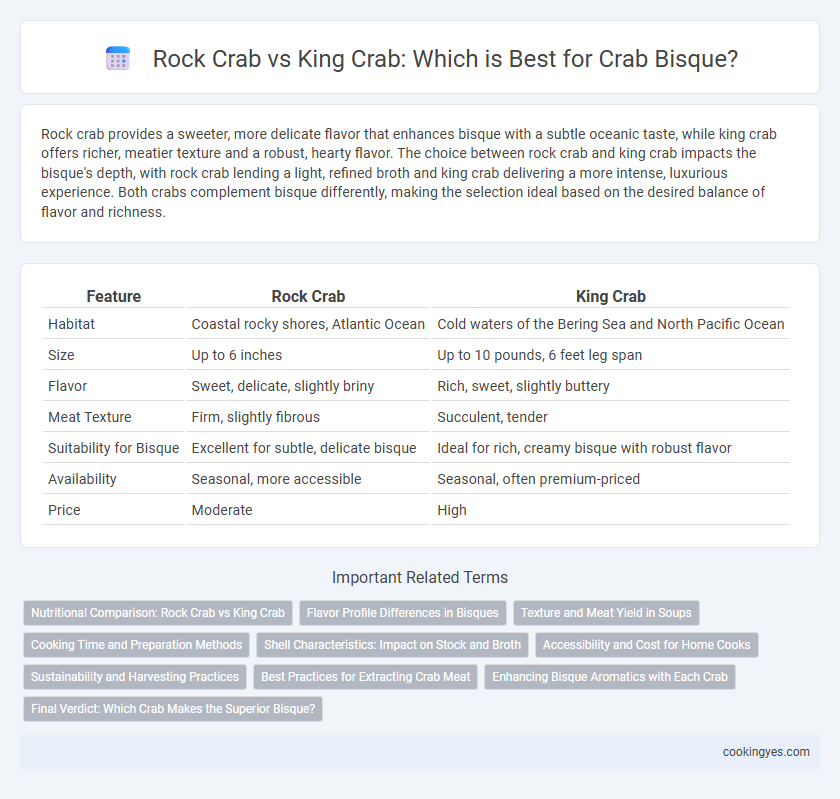 Rock Crab vs King Crab: Which is Best for Crab Bisque?

Rock crab provides a sweeter, more delicate flavor that enhances bisque with a subtle oceanic taste, while king crab offers richer, meatier texture and a robust, hearty flavor. The choice between rock crab and king crab impacts the bisque's depth, with rock crab lending a light, refined broth and king crab delivering a more intense, luxurious experience. Both crabs complement bisque differently, making the selection ideal based on the desired balance of flavor and richness.

| Feature | Rock Crab | King Crab |
|---|---|---|
| Habitat | Coastal rocky shores, Atlantic Ocean | Cold waters of the Bering Sea and North Pacific Ocean |
| Size | Up to 6 inches | Up to 10 pounds, 6 feet leg span |
| Flavor | Sweet, delicate, slightly briny | Rich, sweet, slightly buttery |
| Meat Texture | Firm, slightly fibrous | Succulent, tender |
| Suitability for Bisque | Excellent for subtle, delicate bisque | Ideal for rich, creamy bisque with robust flavor |
| Availability | Seasonal, more accessible | Seasonal, often premium-priced |
| Price | Moderate | High |

Important Related Terms

Nutritional Comparison: Rock Crab vs King Crab
Flavor Profile Differences in Bisques
Texture and Meat Yield in Soups
Cooking Time and Preparation Methods
Shell Characteristics: Impact on Stock and Broth
Accessibility and Cost for Home Cooks
Sustainability and Harvesting Practices
Best Practices for Extracting Crab Meat
Enhancing Bisque Aromatics with Each Crab
Final Verdict: Which Crab Makes the Superior Bisque?

cookingyes.com