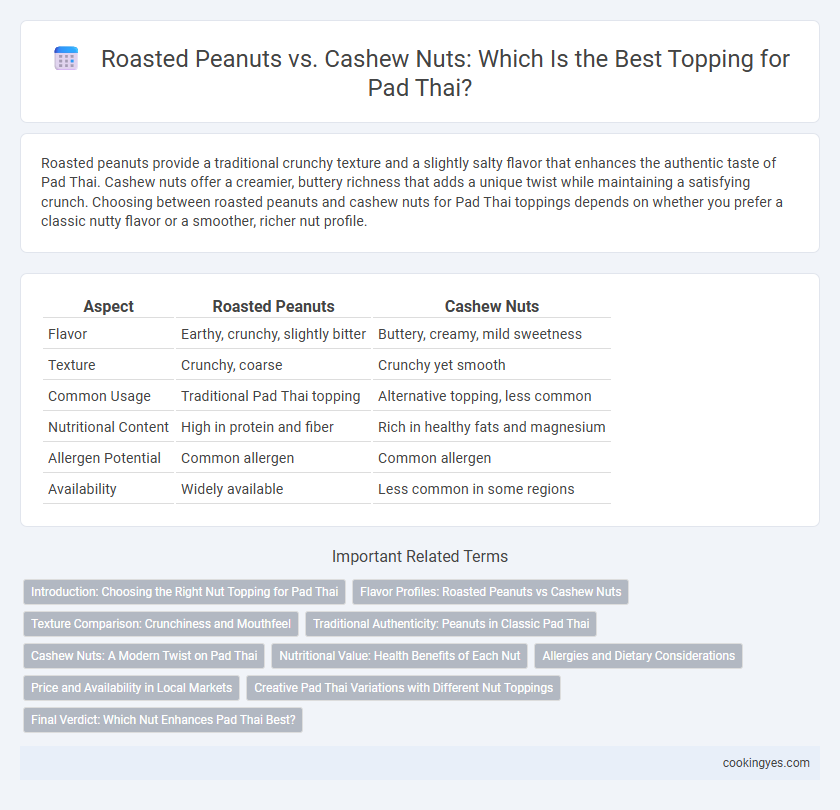 Roasted Peanuts vs. Cashew Nuts: Which Is the Best Topping for Pad Thai?

Roasted peanuts provide a traditional crunchy texture and a slightly salty flavor that enhances the authentic taste of Pad Thai. Cashew nuts offer a creamier, buttery richness that adds a unique twist while maintaining a satisfying crunch. Choosing between roasted peanuts and cashew nuts for Pad Thai toppings depends on whether you prefer a classic nutty flavor or a smoother, richer nut profile.

| Aspect | Roasted Peanuts | Cashew Nuts |
|---|---|---|
| Flavor | Earthy, crunchy, slightly bitter | Buttery, creamy, mild sweetness |
| Texture | Crunchy, coarse | Crunchy yet smooth |
| Common Usage | Traditional Pad Thai topping | Alternative topping, less common |
| Nutritional Content | High in protein and fiber | Rich in healthy fats and magnesium |
| Allergen Potential | Common allergen | Common allergen |
| Availability | Widely available | Less common in some regions |

Important Related Terms

Introduction: Choosing the Right Nut Topping for Pad Thai
Flavor Profiles: Roasted Peanuts vs Cashew Nuts
Texture Comparison: Crunchiness and Mouthfeel
Traditional Authenticity: Peanuts in Classic Pad Thai
Cashew Nuts: A Modern Twist on Pad Thai
Nutritional Value: Health Benefits of Each Nut
Allergies and Dietary Considerations
Price and Availability in Local Markets
Creative Pad Thai Variations with Different Nut Toppings
Final Verdict: Which Nut Enhances Pad Thai Best?

cookingyes.com