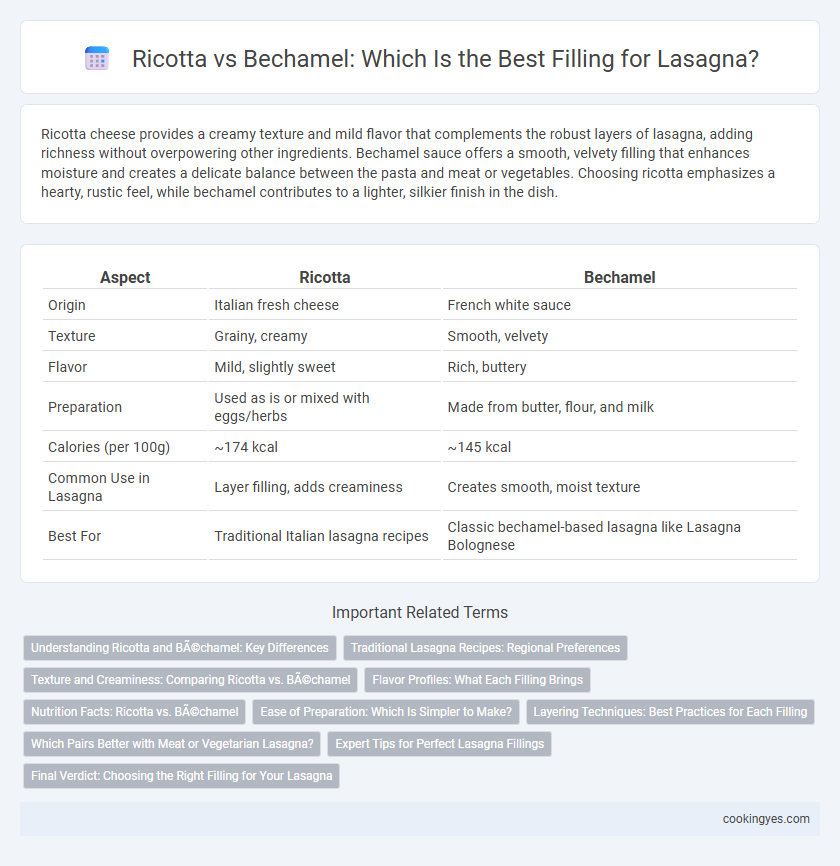 Ricotta vs Bechamel: Which Is the Best Filling for Lasagna?

Ricotta cheese provides a creamy texture and mild flavor that complements the robust layers of lasagna, adding richness without overpowering other ingredients. Bechamel sauce offers a smooth, velvety filling that enhances moisture and creates a delicate balance between the pasta and meat or vegetables. Choosing ricotta emphasizes a hearty, rustic feel, while bechamel contributes to a lighter, silkier finish in the dish.

| Aspect | Ricotta | Bechamel |
|---|---|---|
| Origin | Italian fresh cheese | French white sauce |
| Texture | Grainy, creamy | Smooth, velvety |
| Flavor | Mild, slightly sweet | Rich, buttery |
| Preparation | Used as is or mixed with eggs/herbs | Made from butter, flour, and milk |
| Calories (per 100g) | ~174 kcal | ~145 kcal |
| Common Use in Lasagna | Layer filling, adds creaminess | Creates smooth, moist texture |
| Best For | Traditional Italian lasagna recipes | Classic bechamel-based lasagna like Lasagna Bolognese |

Important Related Terms

Understanding Ricotta and BÃ©chamel: Key Differences
Traditional Lasagna Recipes: Regional Preferences
Texture and Creaminess: Comparing Ricotta vs. BÃ©chamel
Flavor Profiles: What Each Filling Brings
Nutrition Facts: Ricotta vs. BÃ©chamel
Ease of Preparation: Which Is Simpler to Make?
Layering Techniques: Best Practices for Each Filling
Which Pairs Better with Meat or Vegetarian Lasagna?
Expert Tips for Perfect Lasagna Fillings
Final Verdict: Choosing the Right Filling for Your Lasagna

cookingyes.com