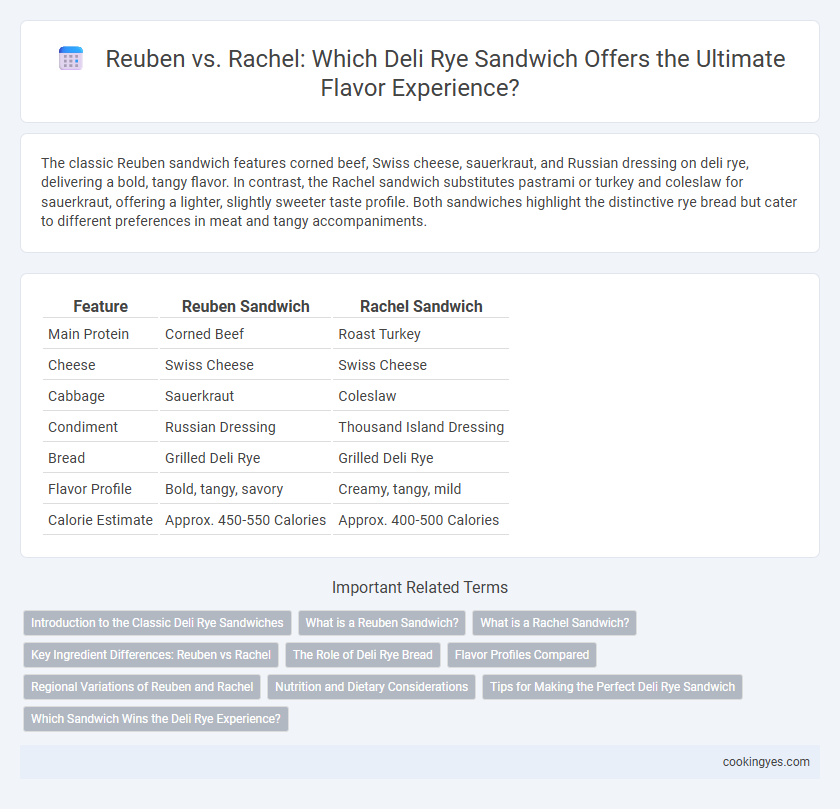 Reuben vs. Rachel: Which Deli Rye Sandwich Offers the Ultimate Flavor Experience?

The classic Reuben sandwich features corned beef, Swiss cheese, sauerkraut, and Russian dressing on deli rye, delivering a bold, tangy flavor. In contrast, the Rachel sandwich substitutes pastrami or turkey and coleslaw for sauerkraut, offering a lighter, slightly sweeter taste profile. Both sandwiches highlight the distinctive rye bread but cater to different preferences in meat and tangy accompaniments.

| Feature | Reuben Sandwich | Rachel Sandwich |
|---|---|---|
| Main Protein | Corned Beef | Roast Turkey |
| Cheese | Swiss Cheese | Swiss Cheese |
| Cabbage | Sauerkraut | Coleslaw |
| Condiment | Russian Dressing | Thousand Island Dressing |
| Bread | Grilled Deli Rye | Grilled Deli Rye |
| Flavor Profile | Bold, tangy, savory | Creamy, tangy, mild |
| Calorie Estimate | Approx. 450-550 Calories | Approx. 400-500 Calories |

Important Related Terms

Introduction to the Classic Deli Rye Sandwiches
What is a Reuben Sandwich?
What is a Rachel Sandwich?
Key Ingredient Differences: Reuben vs Rachel
The Role of Deli Rye Bread
Flavor Profiles Compared
Regional Variations of Reuben and Rachel
Nutrition and Dietary Considerations
Tips for Making the Perfect Deli Rye Sandwich
Which Sandwich Wins the Deli Rye Experience?

cookingyes.com