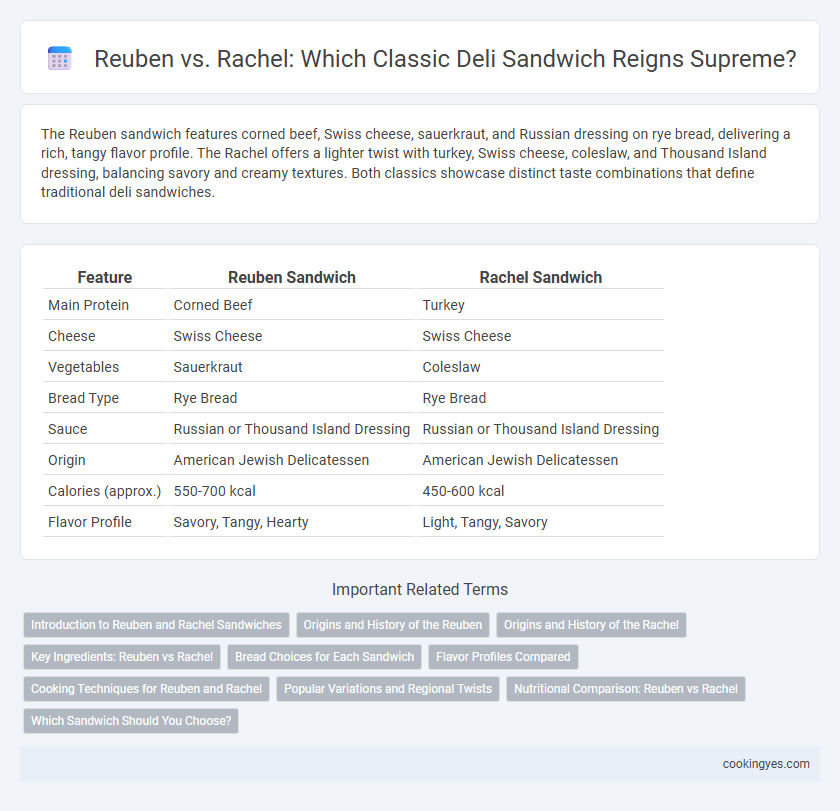 Reuben vs. Rachel: Which Classic Deli Sandwich Reigns Supreme?

The Reuben sandwich features corned beef, Swiss cheese, sauerkraut, and Russian dressing on rye bread, delivering a rich, tangy flavor profile. The Rachel offers a lighter twist with turkey, Swiss cheese, coleslaw, and Thousand Island dressing, balancing savory and creamy textures. Both classics showcase distinct taste combinations that define traditional deli sandwiches.

| Feature | Reuben Sandwich | Rachel Sandwich |
|---|---|---|
| Main Protein | Corned Beef | Turkey |
| Cheese | Swiss Cheese | Swiss Cheese |
| Vegetables | Sauerkraut | Coleslaw |
| Bread Type | Rye Bread | Rye Bread |
| Sauce | Russian or Thousand Island Dressing | Russian or Thousand Island Dressing |
| Origin | American Jewish Delicatessen | American Jewish Delicatessen |
| Calories (approx.) | 550-700 kcal | 450-600 kcal |
| Flavor Profile | Savory, Tangy, Hearty | Light, Tangy, Savory |

Important Related Terms

Introduction to Reuben and Rachel Sandwiches
Origins and History of the Reuben
Origins and History of the Rachel
Key Ingredients: Reuben vs Rachel
Bread Choices for Each Sandwich
Flavor Profiles Compared
Cooking Techniques for Reuben and Rachel
Popular Variations and Regional Twists
Nutritional Comparison: Reuben vs Rachel
Which Sandwich Should You Choose?

cookingyes.com