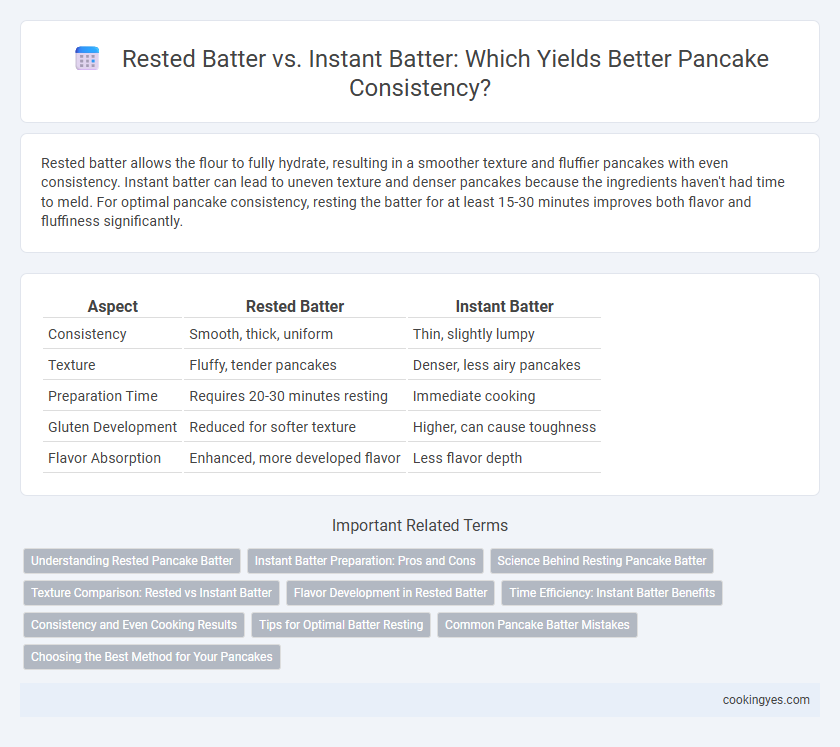 Rested Batter vs. Instant Batter: Which Yields Better Pancake Consistency?

Rested batter allows the flour to fully hydrate, resulting in a smoother texture and fluffier pancakes with even consistency. Instant batter can lead to uneven texture and denser pancakes because the ingredients haven't had time to meld. For optimal pancake consistency, resting the batter for at least 15-30 minutes improves both flavor and fluffiness significantly.

| Aspect | Rested Batter | Instant Batter |
|---|---|---|
| Consistency | Smooth, thick, uniform | Thin, slightly lumpy |
| Texture | Fluffy, tender pancakes | Denser, less airy pancakes |
| Preparation Time | Requires 20-30 minutes resting | Immediate cooking |
| Gluten Development | Reduced for softer texture | Higher, can cause toughness |
| Flavor Absorption | Enhanced, more developed flavor | Less flavor depth |

Important Related Terms

Understanding Rested Pancake Batter
Instant Batter Preparation: Pros and Cons
Science Behind Resting Pancake Batter
Texture Comparison: Rested vs Instant Batter
Flavor Development in Rested Batter
Time Efficiency: Instant Batter Benefits
Consistency and Even Cooking Results
Tips for Optimal Batter Resting
Common Pancake Batter Mistakes
Choosing the Best Method for Your Pancakes

cookingyes.com