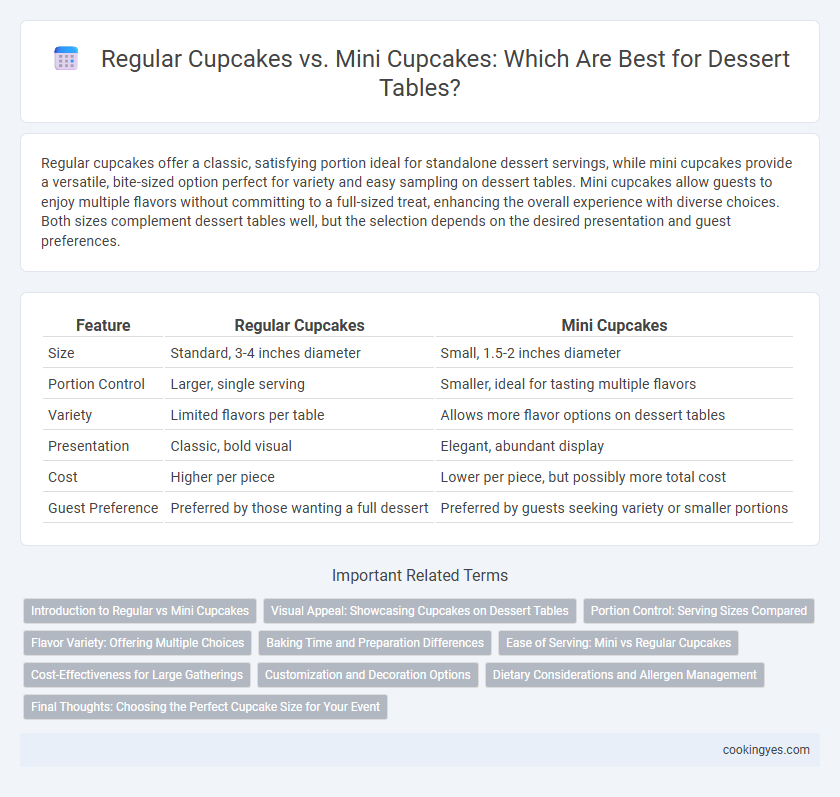 Regular Cupcakes vs. Mini Cupcakes: Which Are Best for Dessert Tables?

Regular cupcakes offer a classic, satisfying portion ideal for standalone dessert servings, while mini cupcakes provide a versatile, bite-sized option perfect for variety and easy sampling on dessert tables. Mini cupcakes allow guests to enjoy multiple flavors without committing to a full-sized treat, enhancing the overall experience with diverse choices. Both sizes complement dessert tables well, but the selection depends on the desired presentation and guest preferences.

| Feature | Regular Cupcakes | Mini Cupcakes |
|---|---|---|
| Size | Standard, 3-4 inches diameter | Small, 1.5-2 inches diameter |
| Portion Control | Larger, single serving | Smaller, ideal for tasting multiple flavors |
| Variety | Limited flavors per table | Allows more flavor options on dessert tables |
| Presentation | Classic, bold visual | Elegant, abundant display |
| Cost | Higher per piece | Lower per piece, but possibly more total cost |
| Guest Preference | Preferred by those wanting a full dessert | Preferred by guests seeking variety or smaller portions |

Important Related Terms

Introduction to Regular vs Mini Cupcakes
Visual Appeal: Showcasing Cupcakes on Dessert Tables
Portion Control: Serving Sizes Compared
Flavor Variety: Offering Multiple Choices
Baking Time and Preparation Differences
Ease of Serving: Mini vs Regular Cupcakes
Cost-Effectiveness for Large Gatherings
Customization and Decoration Options
Dietary Considerations and Allergen Management
Final Thoughts: Choosing the Perfect Cupcake Size for Your Event

cookingyes.com