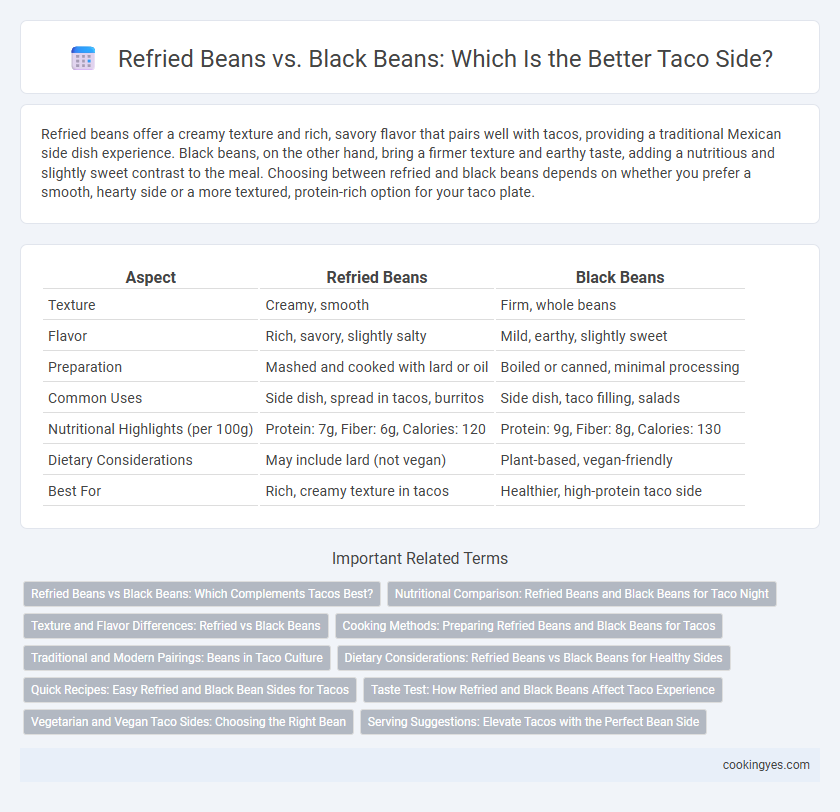 Refried Beans vs. Black Beans: Which Is the Better Taco Side?

Refried beans offer a creamy texture and rich, savory flavor that pairs well with tacos, providing a traditional Mexican side dish experience. Black beans, on the other hand, bring a firmer texture and earthy taste, adding a nutritious and slightly sweet contrast to the meal. Choosing between refried and black beans depends on whether you prefer a smooth, hearty side or a more textured, protein-rich option for your taco plate.

| Aspect | Refried Beans | Black Beans |
|---|---|---|
| Texture | Creamy, smooth | Firm, whole beans |
| Flavor | Rich, savory, slightly salty | Mild, earthy, slightly sweet |
| Preparation | Mashed and cooked with lard or oil | Boiled or canned, minimal processing |
| Common Uses | Side dish, spread in tacos, burritos | Side dish, taco filling, salads |
| Nutritional Highlights (per 100g) | Protein: 7g, Fiber: 6g, Calories: 120 | Protein: 9g, Fiber: 8g, Calories: 130 |
| Dietary Considerations | May include lard (not vegan) | Plant-based, vegan-friendly |
| Best For | Rich, creamy texture in tacos | Healthier, high-protein taco side |

Important Related Terms

Refried Beans vs Black Beans: Which Complements Tacos Best?
Nutritional Comparison: Refried Beans and Black Beans for Taco Night
Texture and Flavor Differences: Refried vs Black Beans
Cooking Methods: Preparing Refried Beans and Black Beans for Tacos
Traditional and Modern Pairings: Beans in Taco Culture
Dietary Considerations: Refried Beans vs Black Beans for Healthy Sides
Quick Recipes: Easy Refried and Black Bean Sides for Tacos
Taste Test: How Refried and Black Beans Affect Taco Experience
Vegetarian and Vegan Taco Sides: Choosing the Right Bean
Serving Suggestions: Elevate Tacos with the Perfect Bean Side

cookingyes.com