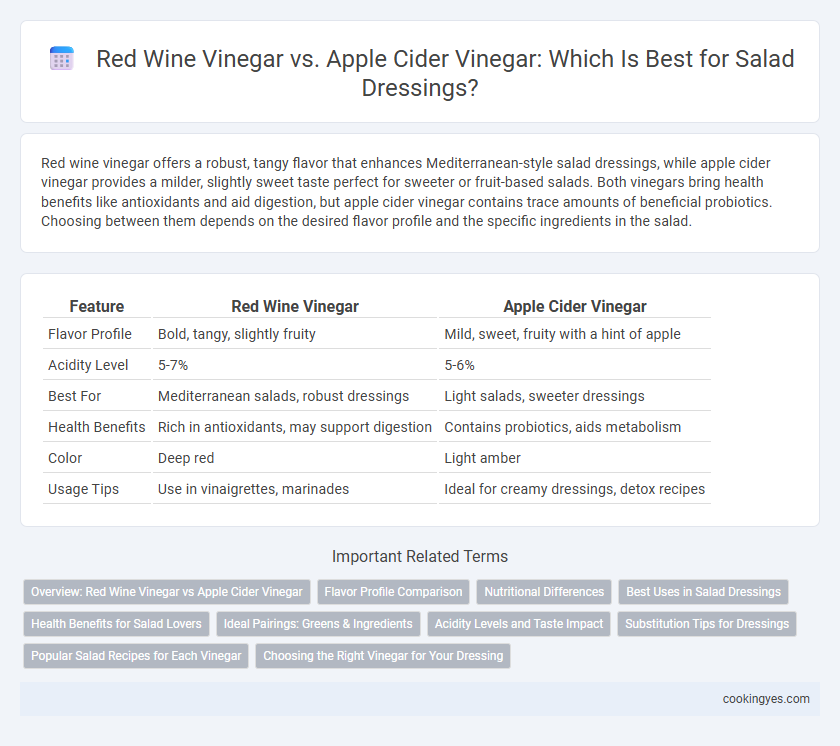 Red Wine Vinegar vs. Apple Cider Vinegar: Which Is Best for Salad Dressings?

Red wine vinegar offers a robust, tangy flavor that enhances Mediterranean-style salad dressings, while apple cider vinegar provides a milder, slightly sweet taste perfect for sweeter or fruit-based salads. Both vinegars bring health benefits like antioxidants and aid digestion, but apple cider vinegar contains trace amounts of beneficial probiotics. Choosing between them depends on the desired flavor profile and the specific ingredients in the salad.

| Feature | Red Wine Vinegar | Apple Cider Vinegar |
|---|---|---|
| Flavor Profile | Bold, tangy, slightly fruity | Mild, sweet, fruity with a hint of apple |
| Acidity Level | 5-7% | 5-6% |
| Best For | Mediterranean salads, robust dressings | Light salads, sweeter dressings |
| Health Benefits | Rich in antioxidants, may support digestion | Contains probiotics, aids metabolism |
| Color | Deep red | Light amber |
| Usage Tips | Use in vinaigrettes, marinades | Ideal for creamy dressings, detox recipes |

Important Related Terms

Overview: Red Wine Vinegar vs Apple Cider Vinegar
Flavor Profile Comparison
Nutritional Differences
Best Uses in Salad Dressings
Health Benefits for Salad Lovers
Ideal Pairings: Greens & Ingredients
Acidity Levels and Taste Impact
Substitution Tips for Dressings
Popular Salad Recipes for Each Vinegar
Choosing the Right Vinegar for Your Dressing

cookingyes.com