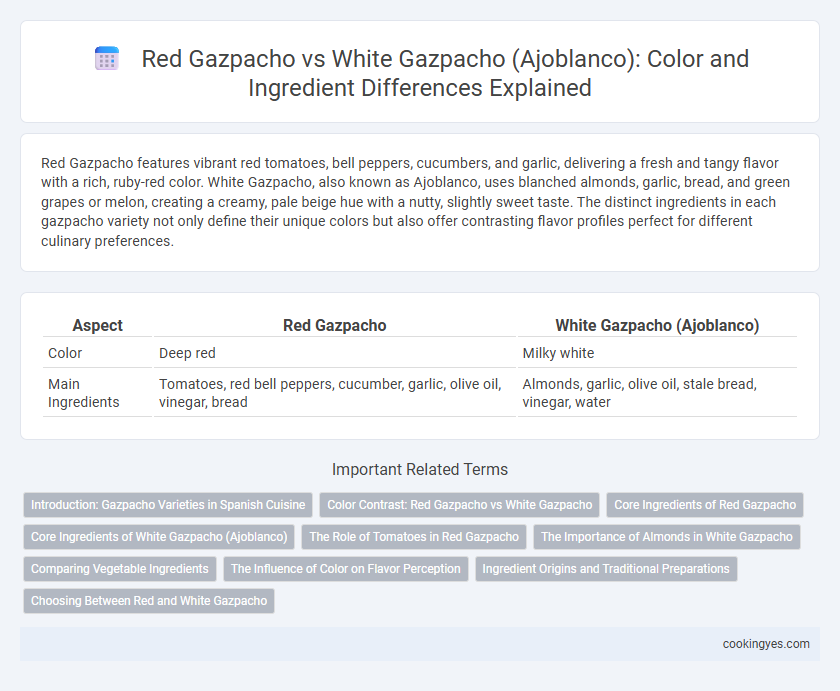 Red Gazpacho vs White Gazpacho (Ajoblanco): Color and Ingredient Differences Explained

Red Gazpacho features vibrant red tomatoes, bell peppers, cucumbers, and garlic, delivering a fresh and tangy flavor with a rich, ruby-red color. White Gazpacho, also known as Ajoblanco, uses blanched almonds, garlic, bread, and green grapes or melon, creating a creamy, pale beige hue with a nutty, slightly sweet taste. The distinct ingredients in each gazpacho variety not only define their unique colors but also offer contrasting flavor profiles perfect for different culinary preferences.

| Aspect | Red Gazpacho | White Gazpacho (Ajoblanco) |
|---|---|---|
| Color | Deep red | Milky white |
| Main Ingredients | Tomatoes, red bell peppers, cucumber, garlic, olive oil, vinegar, bread | Almonds, garlic, olive oil, stale bread, vinegar, water |

Important Related Terms

Introduction: Gazpacho Varieties in Spanish Cuisine
Color Contrast: Red Gazpacho vs White Gazpacho
Core Ingredients of Red Gazpacho
Core Ingredients of White Gazpacho (Ajoblanco)
The Role of Tomatoes in Red Gazpacho
The Importance of Almonds in White Gazpacho
Comparing Vegetable Ingredients
The Influence of Color on Flavor Perception
Ingredient Origins and Traditional Preparations
Choosing Between Red and White Gazpacho

cookingyes.com