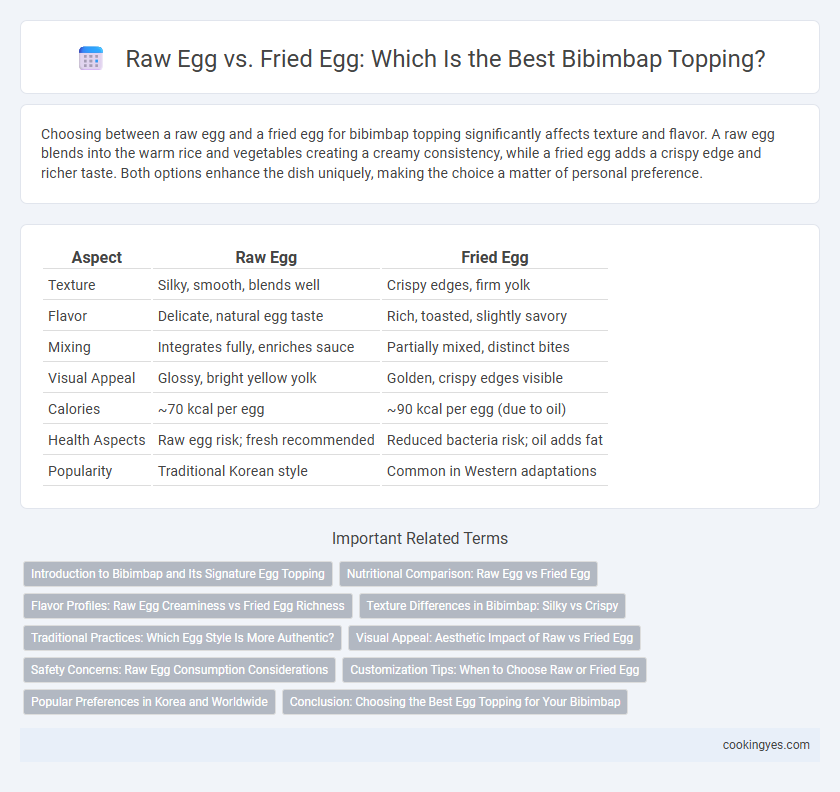 Raw Egg vs. Fried Egg: Which Is the Best Bibimbap Topping?

Choosing between a raw egg and a fried egg for bibimbap topping significantly affects texture and flavor. A raw egg blends into the warm rice and vegetables creating a creamy consistency, while a fried egg adds a crispy edge and richer taste. Both options enhance the dish uniquely, making the choice a matter of personal preference.

| Aspect | Raw Egg | Fried Egg |
|---|---|---|
| Texture | Silky, smooth, blends well | Crispy edges, firm yolk |
| Flavor | Delicate, natural egg taste | Rich, toasted, slightly savory |
| Mixing | Integrates fully, enriches sauce | Partially mixed, distinct bites |
| Visual Appeal | Glossy, bright yellow yolk | Golden, crispy edges visible |
| Calories | ~70 kcal per egg | ~90 kcal per egg (due to oil) |
| Health Aspects | Raw egg risk; fresh recommended | Reduced bacteria risk; oil adds fat |
| Popularity | Traditional Korean style | Common in Western adaptations |

Important Related Terms

Introduction to Bibimbap and Its Signature Egg Topping
Nutritional Comparison: Raw Egg vs Fried Egg
Flavor Profiles: Raw Egg Creaminess vs Fried Egg Richness
Texture Differences in Bibimbap: Silky vs Crispy
Traditional Practices: Which Egg Style Is More Authentic?
Visual Appeal: Aesthetic Impact of Raw vs Fried Egg
Safety Concerns: Raw Egg Consumption Considerations
Customization Tips: When to Choose Raw or Fried Egg
Popular Preferences in Korea and Worldwide
Conclusion: Choosing the Best Egg Topping for Your Bibimbap

cookingyes.com