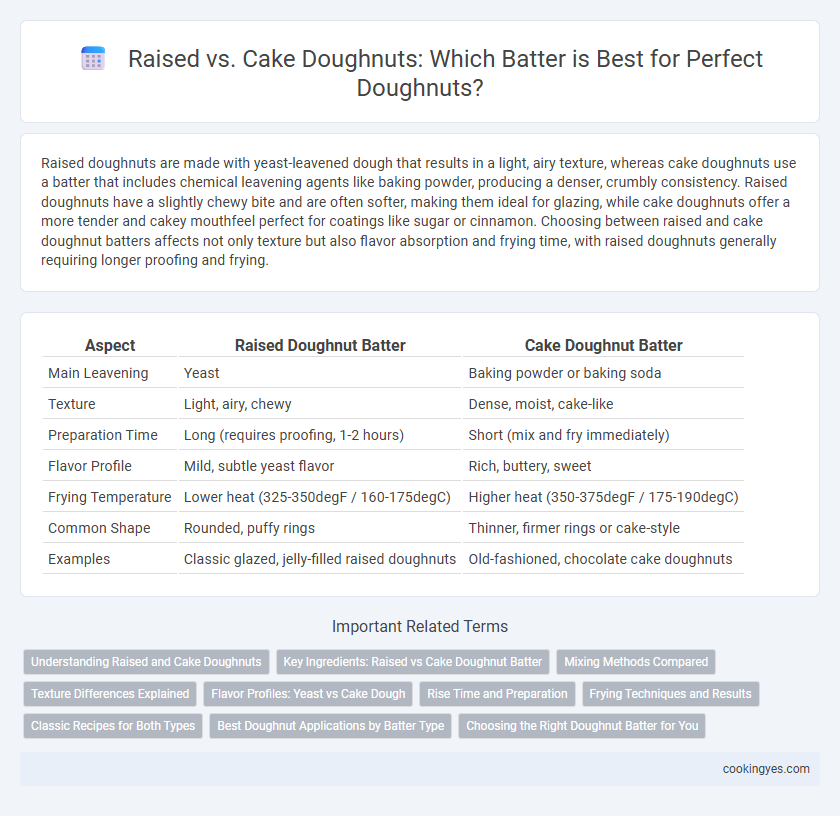 Raised vs. Cake Doughnuts: Which Batter is Best for Perfect Doughnuts?

Raised doughnuts are made with yeast-leavened dough that results in a light, airy texture, whereas cake doughnuts use a batter that includes chemical leavening agents like baking powder, producing a denser, crumbly consistency. Raised doughnuts have a slightly chewy bite and are often softer, making them ideal for glazing, while cake doughnuts offer a more tender and cakey mouthfeel perfect for coatings like sugar or cinnamon. Choosing between raised and cake doughnut batters affects not only texture but also flavor absorption and frying time, with raised doughnuts generally requiring longer proofing and frying.

| Aspect | Raised Doughnut Batter | Cake Doughnut Batter |
|---|---|---|
| Main Leavening | Yeast | Baking powder or baking soda |
| Texture | Light, airy, chewy | Dense, moist, cake-like |
| Preparation Time | Long (requires proofing, 1-2 hours) | Short (mix and fry immediately) |
| Flavor Profile | Mild, subtle yeast flavor | Rich, buttery, sweet |
| Frying Temperature | Lower heat (325-350degF / 160-175degC) | Higher heat (350-375degF / 175-190degC) |
| Common Shape | Rounded, puffy rings | Thinner, firmer rings or cake-style |
| Examples | Classic glazed, jelly-filled raised doughnuts | Old-fashioned, chocolate cake doughnuts |

Important Related Terms

Understanding Raised and Cake Doughnuts
Key Ingredients: Raised vs Cake Doughnut Batter
Mixing Methods Compared
Texture Differences Explained
Flavor Profiles: Yeast vs Cake Dough
Rise Time and Preparation
Frying Techniques and Results
Classic Recipes for Both Types
Best Doughnut Applications by Batter Type
Choosing the Right Doughnut Batter for You

cookingyes.com