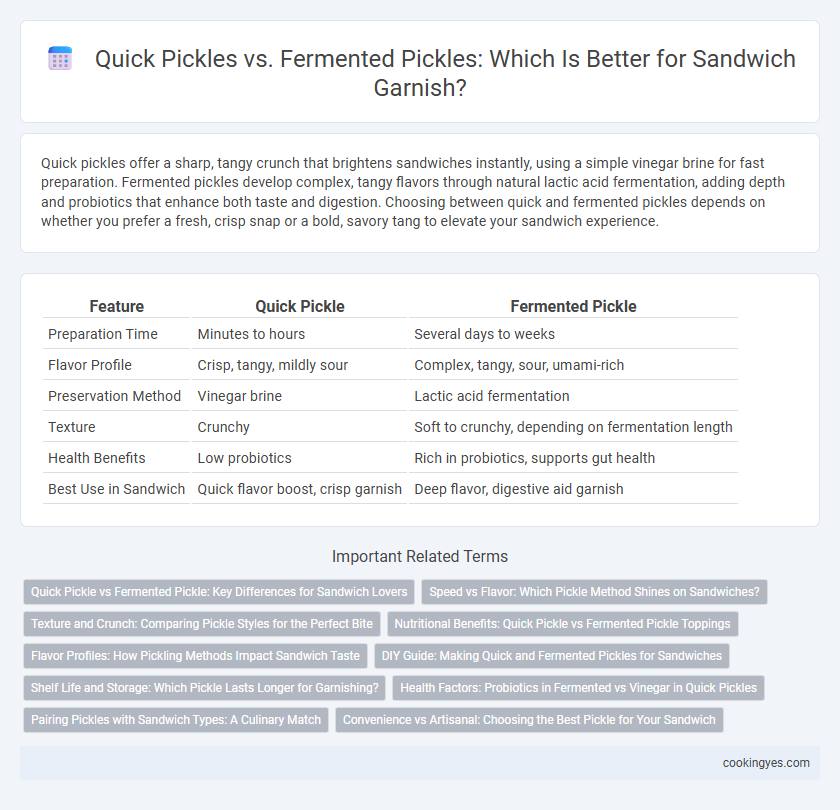 Quick Pickles vs. Fermented Pickles: Which Is Better for Sandwich Garnish?

Quick pickles offer a sharp, tangy crunch that brightens sandwiches instantly, using a simple vinegar brine for fast preparation. Fermented pickles develop complex, tangy flavors through natural lactic acid fermentation, adding depth and probiotics that enhance both taste and digestion. Choosing between quick and fermented pickles depends on whether you prefer a fresh, crisp snap or a bold, savory tang to elevate your sandwich experience.

| Feature | Quick Pickle | Fermented Pickle |
|---|---|---|
| Preparation Time | Minutes to hours | Several days to weeks |
| Flavor Profile | Crisp, tangy, mildly sour | Complex, tangy, sour, umami-rich |
| Preservation Method | Vinegar brine | Lactic acid fermentation |
| Texture | Crunchy | Soft to crunchy, depending on fermentation length |
| Health Benefits | Low probiotics | Rich in probiotics, supports gut health |
| Best Use in Sandwich | Quick flavor boost, crisp garnish | Deep flavor, digestive aid garnish |

Important Related Terms

Quick Pickle vs Fermented Pickle: Key Differences for Sandwich Lovers
Speed vs Flavor: Which Pickle Method Shines on Sandwiches?
Texture and Crunch: Comparing Pickle Styles for the Perfect Bite
Nutritional Benefits: Quick Pickle vs Fermented Pickle Toppings
Flavor Profiles: How Pickling Methods Impact Sandwich Taste
DIY Guide: Making Quick and Fermented Pickles for Sandwiches
Shelf Life and Storage: Which Pickle Lasts Longer for Garnishing?
Health Factors: Probiotics in Fermented vs Vinegar in Quick Pickles
Pairing Pickles with Sandwich Types: A Culinary Match
Convenience vs Artisanal: Choosing the Best Pickle for Your Sandwich

cookingyes.com