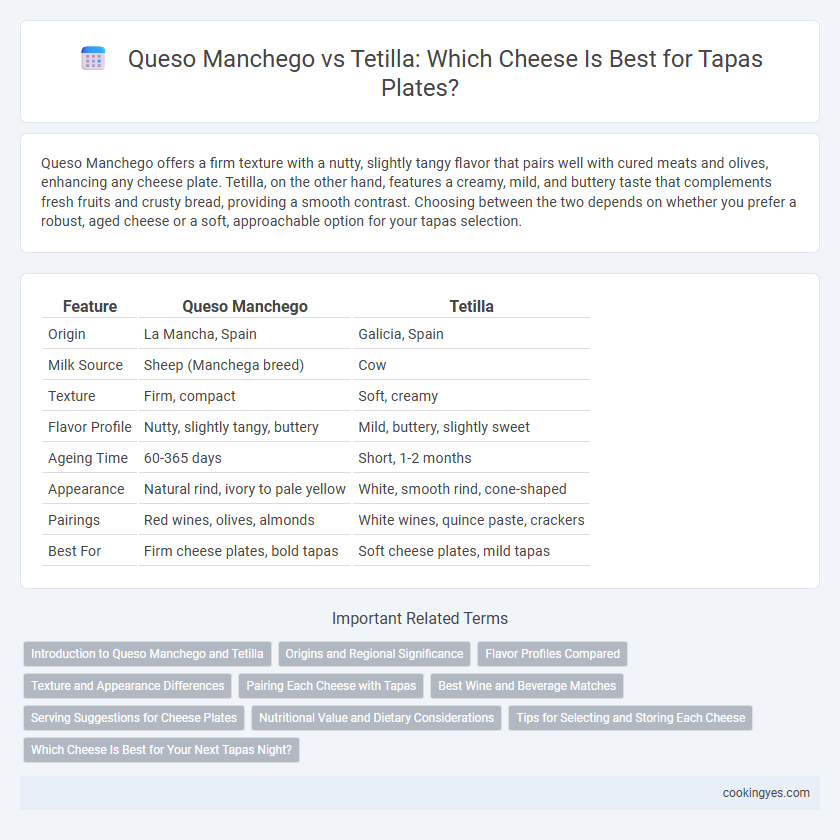 Queso Manchego vs Tetilla: Which Cheese Is Best for Tapas Plates?

Queso Manchego offers a firm texture with a nutty, slightly tangy flavor that pairs well with cured meats and olives, enhancing any cheese plate. Tetilla, on the other hand, features a creamy, mild, and buttery taste that complements fresh fruits and crusty bread, providing a smooth contrast. Choosing between the two depends on whether you prefer a robust, aged cheese or a soft, approachable option for your tapas selection.

| Feature | Queso Manchego | Tetilla |
|---|---|---|
| Origin | La Mancha, Spain | Galicia, Spain |
| Milk Source | Sheep (Manchega breed) | Cow |
| Texture | Firm, compact | Soft, creamy |
| Flavor Profile | Nutty, slightly tangy, buttery | Mild, buttery, slightly sweet |
| Ageing Time | 60-365 days | Short, 1-2 months |
| Appearance | Natural rind, ivory to pale yellow | White, smooth rind, cone-shaped |
| Pairings | Red wines, olives, almonds | White wines, quince paste, crackers |
| Best For | Firm cheese plates, bold tapas | Soft cheese plates, mild tapas |

Important Related Terms

Introduction to Queso Manchego and Tetilla
Origins and Regional Significance
Flavor Profiles Compared
Texture and Appearance Differences
Pairing Each Cheese with Tapas
Best Wine and Beverage Matches
Serving Suggestions for Cheese Plates
Nutritional Value and Dietary Considerations
Tips for Selecting and Storing Each Cheese
Which Cheese Is Best for Your Next Tapas Night?

cookingyes.com