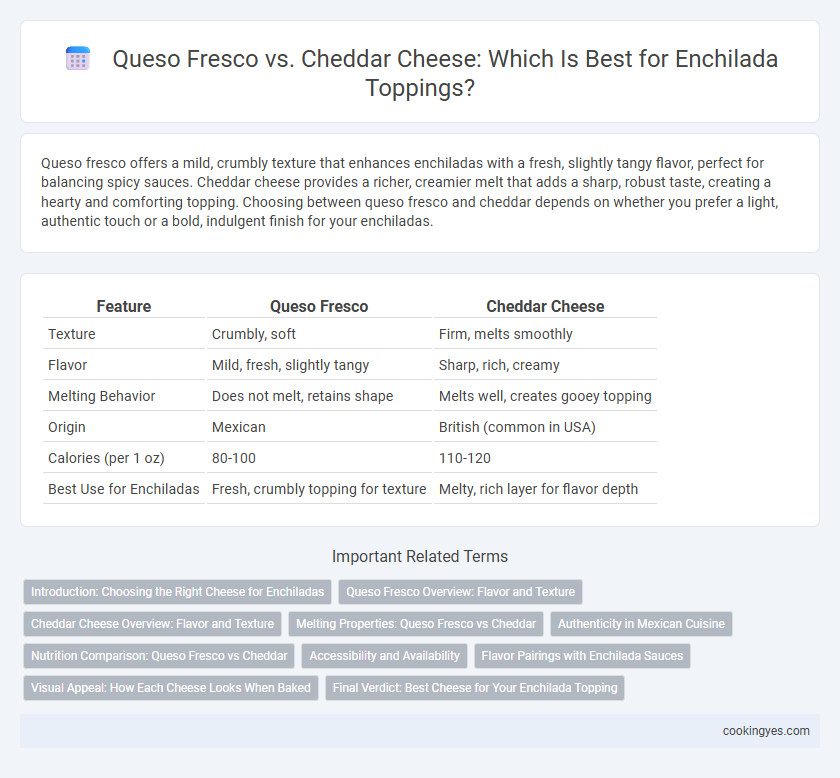 Queso Fresco vs. Cheddar Cheese: Which Is Best for Enchilada Toppings?

Queso fresco offers a mild, crumbly texture that enhances enchiladas with a fresh, slightly tangy flavor, perfect for balancing spicy sauces. Cheddar cheese provides a richer, creamier melt that adds a sharp, robust taste, creating a hearty and comforting topping. Choosing between queso fresco and cheddar depends on whether you prefer a light, authentic touch or a bold, indulgent finish for your enchiladas.

| Feature | Queso Fresco | Cheddar Cheese |
|---|---|---|
| Texture | Crumbly, soft | Firm, melts smoothly |
| Flavor | Mild, fresh, slightly tangy | Sharp, rich, creamy |
| Melting Behavior | Does not melt, retains shape | Melts well, creates gooey topping |
| Origin | Mexican | British (common in USA) |
| Calories (per 1 oz) | 80-100 | 110-120 |
| Best Use for Enchiladas | Fresh, crumbly topping for texture | Melty, rich layer for flavor depth |

Important Related Terms

Introduction: Choosing the Right Cheese for Enchiladas
Queso Fresco Overview: Flavor and Texture
Cheddar Cheese Overview: Flavor and Texture
Melting Properties: Queso Fresco vs Cheddar
Authenticity in Mexican Cuisine
Nutrition Comparison: Queso Fresco vs Cheddar
Accessibility and Availability
Flavor Pairings with Enchilada Sauces
Visual Appeal: How Each Cheese Looks When Baked
Final Verdict: Best Cheese for Your Enchilada Topping

cookingyes.com