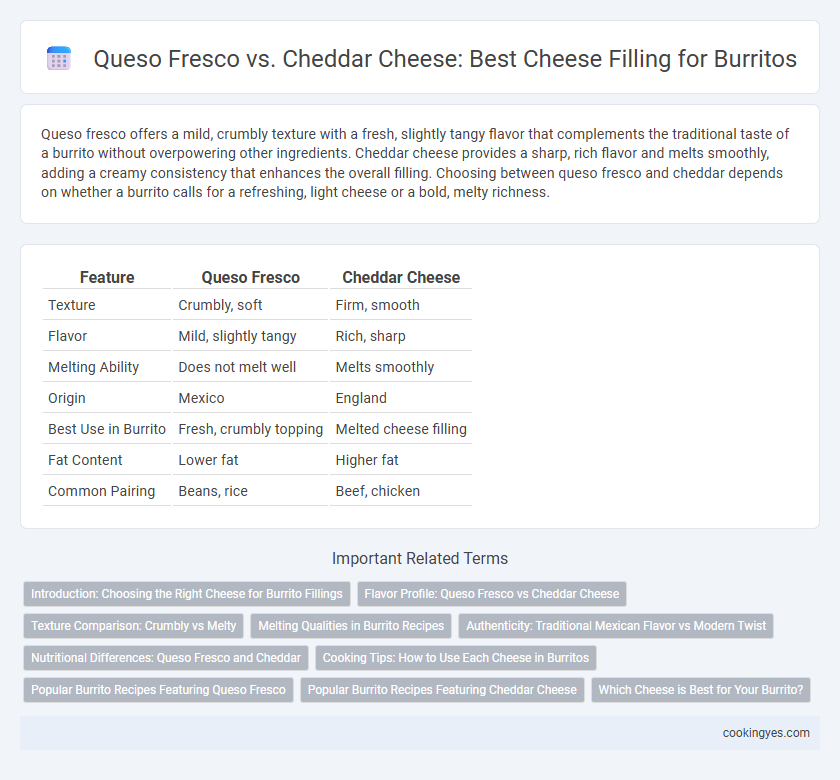 Queso Fresco vs. Cheddar Cheese: Best Cheese Filling for Burritos

Queso fresco offers a mild, crumbly texture with a fresh, slightly tangy flavor that complements the traditional taste of a burrito without overpowering other ingredients. Cheddar cheese provides a sharp, rich flavor and melts smoothly, adding a creamy consistency that enhances the overall filling. Choosing between queso fresco and cheddar depends on whether a burrito calls for a refreshing, light cheese or a bold, melty richness.

| Feature | Queso Fresco | Cheddar Cheese |
|---|---|---|
| Texture | Crumbly, soft | Firm, smooth |
| Flavor | Mild, slightly tangy | Rich, sharp |
| Melting Ability | Does not melt well | Melts smoothly |
| Origin | Mexico | England |
| Best Use in Burrito | Fresh, crumbly topping | Melted cheese filling |
| Fat Content | Lower fat | Higher fat |
| Common Pairing | Beans, rice | Beef, chicken |

Important Related Terms

Introduction: Choosing the Right Cheese for Burrito Fillings
Flavor Profile: Queso Fresco vs Cheddar Cheese
Texture Comparison: Crumbly vs Melty
Melting Qualities in Burrito Recipes
Authenticity: Traditional Mexican Flavor vs Modern Twist
Nutritional Differences: Queso Fresco and Cheddar
Cooking Tips: How to Use Each Cheese in Burritos
Popular Burrito Recipes Featuring Queso Fresco
Popular Burrito Recipes Featuring Cheddar Cheese
Which Cheese is Best for Your Burrito?

cookingyes.com