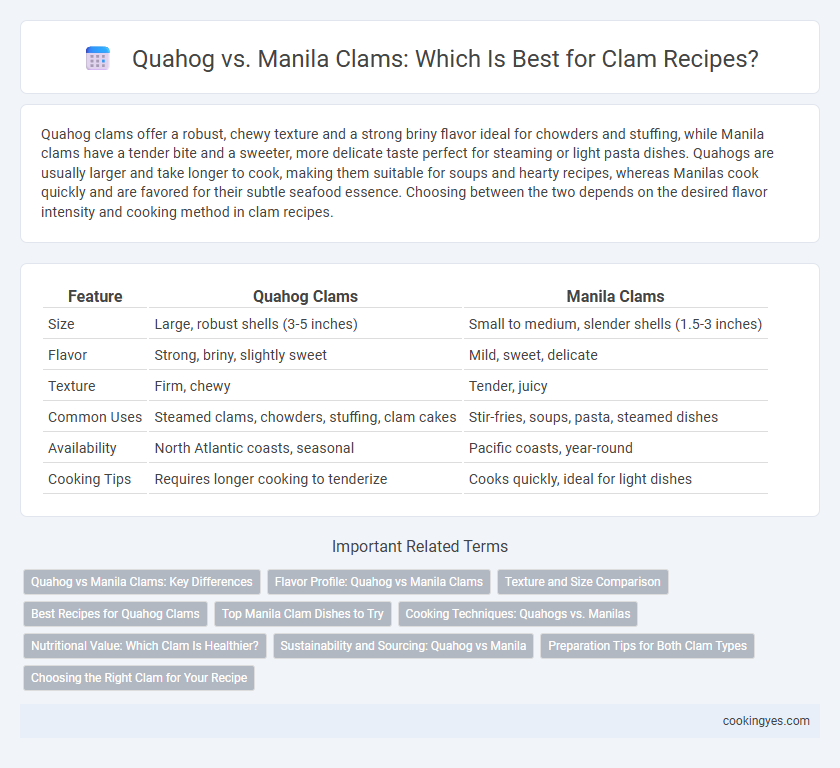 Quahog vs. Manila Clams: Which Is Best for Clam Recipes?

Quahog clams offer a robust, chewy texture and a strong briny flavor ideal for chowders and stuffing, while Manila clams have a tender bite and a sweeter, more delicate taste perfect for steaming or light pasta dishes. Quahogs are usually larger and take longer to cook, making them suitable for soups and hearty recipes, whereas Manilas cook quickly and are favored for their subtle seafood essence. Choosing between the two depends on the desired flavor intensity and cooking method in clam recipes.

| Feature | Quahog Clams | Manila Clams |
|---|---|---|
| Size | Large, robust shells (3-5 inches) | Small to medium, slender shells (1.5-3 inches) |
| Flavor | Strong, briny, slightly sweet | Mild, sweet, delicate |
| Texture | Firm, chewy | Tender, juicy |
| Common Uses | Steamed clams, chowders, stuffing, clam cakes | Stir-fries, soups, pasta, steamed dishes |
| Availability | North Atlantic coasts, seasonal | Pacific coasts, year-round |
| Cooking Tips | Requires longer cooking to tenderize | Cooks quickly, ideal for light dishes |

Important Related Terms

Quahog vs Manila Clams: Key Differences
Flavor Profile: Quahog vs Manila Clams
Texture and Size Comparison
Best Recipes for Quahog Clams
Top Manila Clam Dishes to Try
Cooking Techniques: Quahogs vs. Manilas
Nutritional Value: Which Clam Is Healthier?
Sustainability and Sourcing: Quahog vs Manila
Preparation Tips for Both Clam Types
Choosing the Right Clam for Your Recipe

cookingyes.com