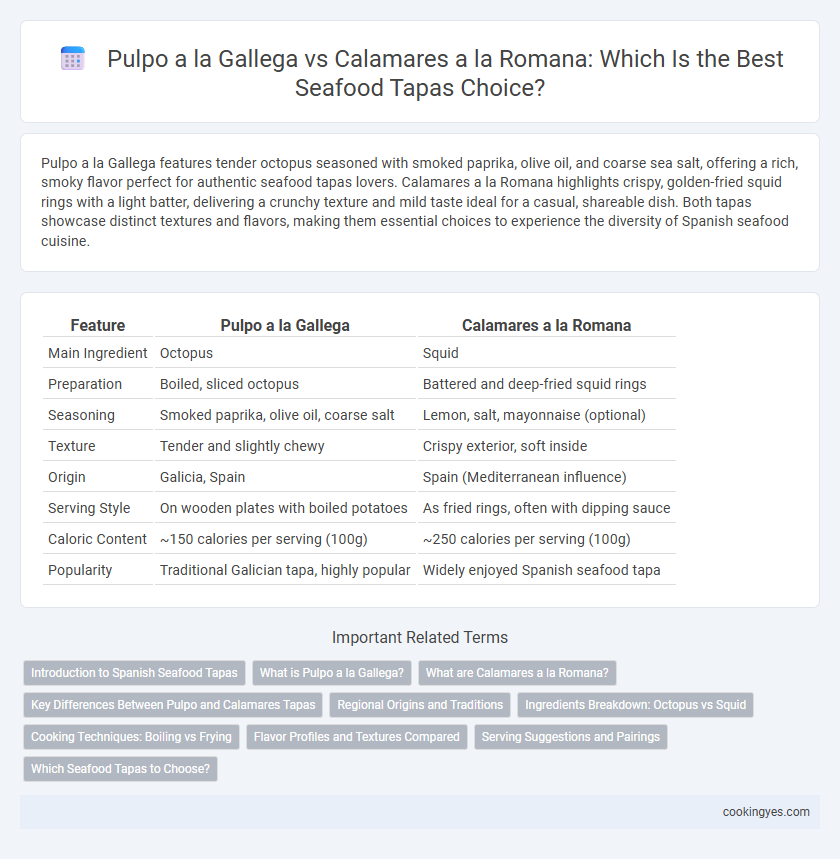 Pulpo a la Gallega vs Calamares a la Romana: Which Is the Best Seafood Tapas Choice?

Pulpo a la Gallega features tender octopus seasoned with smoked paprika, olive oil, and coarse sea salt, offering a rich, smoky flavor perfect for authentic seafood tapas lovers. Calamares a la Romana highlights crispy, golden-fried squid rings with a light batter, delivering a crunchy texture and mild taste ideal for a casual, shareable dish. Both tapas showcase distinct textures and flavors, making them essential choices to experience the diversity of Spanish seafood cuisine.

| Feature | Pulpo a la Gallega | Calamares a la Romana |
|---|---|---|
| Main Ingredient | Octopus | Squid |
| Preparation | Boiled, sliced octopus | Battered and deep-fried squid rings |
| Seasoning | Smoked paprika, olive oil, coarse salt | Lemon, salt, mayonnaise (optional) |
| Texture | Tender and slightly chewy | Crispy exterior, soft inside |
| Origin | Galicia, Spain | Spain (Mediterranean influence) |
| Serving Style | On wooden plates with boiled potatoes | As fried rings, often with dipping sauce |
| Caloric Content | ~150 calories per serving (100g) | ~250 calories per serving (100g) |
| Popularity | Traditional Galician tapa, highly popular | Widely enjoyed Spanish seafood tapa |

Important Related Terms

Introduction to Spanish Seafood Tapas
What is Pulpo a la Gallega?
What are Calamares a la Romana?
Key Differences Between Pulpo and Calamares Tapas
Regional Origins and Traditions
Ingredients Breakdown: Octopus vs Squid
Cooking Techniques: Boiling vs Frying
Flavor Profiles and Textures Compared
Serving Suggestions and Pairings
Which Seafood Tapas to Choose?

cookingyes.com