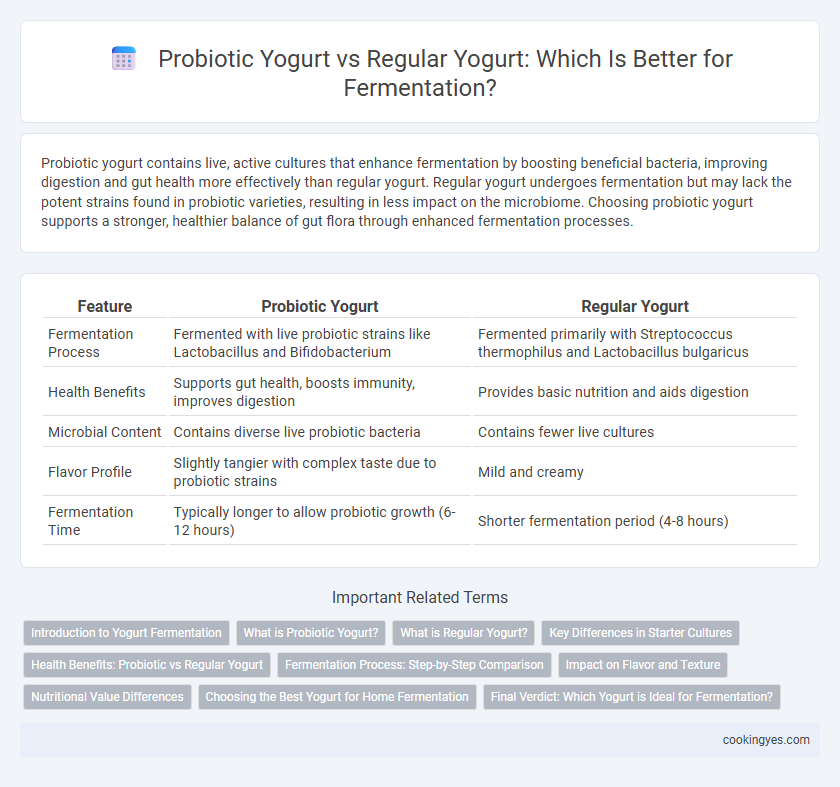 Probiotic Yogurt vs Regular Yogurt: Which Is Better for Fermentation?

Probiotic yogurt contains live, active cultures that enhance fermentation by boosting beneficial bacteria, improving digestion and gut health more effectively than regular yogurt. Regular yogurt undergoes fermentation but may lack the potent strains found in probiotic varieties, resulting in less impact on the microbiome. Choosing probiotic yogurt supports a stronger, healthier balance of gut flora through enhanced fermentation processes.

| Feature | Probiotic Yogurt | Regular Yogurt |
|---|---|---|
| Fermentation Process | Fermented with live probiotic strains like Lactobacillus and Bifidobacterium | Fermented primarily with Streptococcus thermophilus and Lactobacillus bulgaricus |
| Health Benefits | Supports gut health, boosts immunity, improves digestion | Provides basic nutrition and aids digestion |
| Microbial Content | Contains diverse live probiotic bacteria | Contains fewer live cultures |
| Flavor Profile | Slightly tangier with complex taste due to probiotic strains | Mild and creamy |
| Fermentation Time | Typically longer to allow probiotic growth (6-12 hours) | Shorter fermentation period (4-8 hours) |

Important Related Terms

Introduction to Yogurt Fermentation
What is Probiotic Yogurt?
What is Regular Yogurt?
Key Differences in Starter Cultures
Health Benefits: Probiotic vs Regular Yogurt
Fermentation Process: Step-by-Step Comparison
Impact on Flavor and Texture
Nutritional Value Differences
Choosing the Best Yogurt for Home Fermentation
Final Verdict: Which Yogurt is Ideal for Fermentation?

cookingyes.com