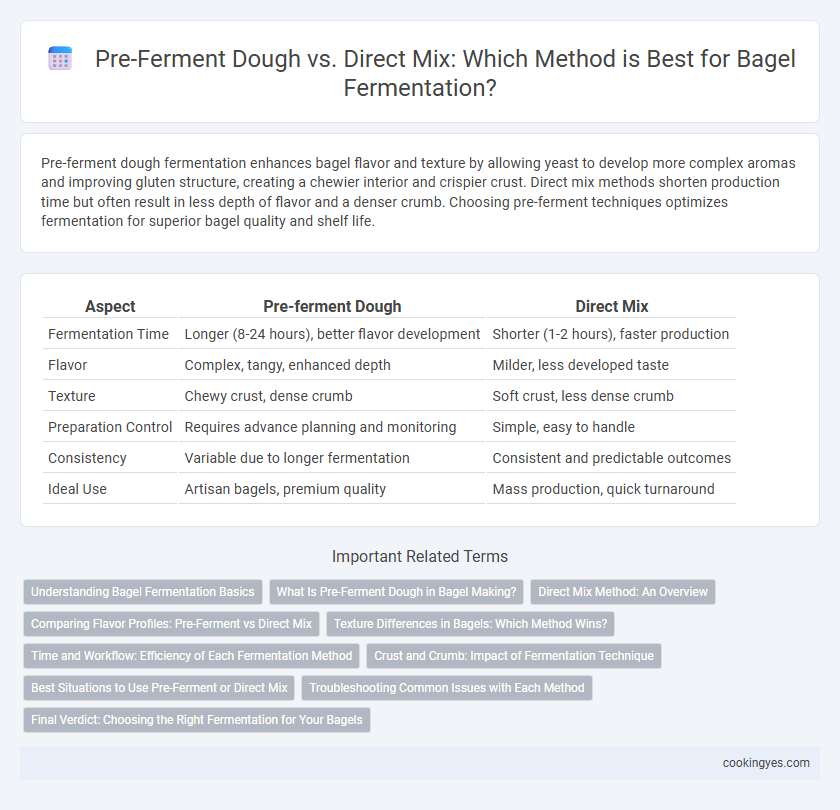 Pre-Ferment Dough vs. Direct Mix: Which Method is Best for Bagel Fermentation?

Pre-ferment dough fermentation enhances bagel flavor and texture by allowing yeast to develop more complex aromas and improving gluten structure, creating a chewier interior and crispier crust. Direct mix methods shorten production time but often result in less depth of flavor and a denser crumb. Choosing pre-ferment techniques optimizes fermentation for superior bagel quality and shelf life.

| Aspect | Pre-ferment Dough | Direct Mix |
|---|---|---|
| Fermentation Time | Longer (8-24 hours), better flavor development | Shorter (1-2 hours), faster production |
| Flavor | Complex, tangy, enhanced depth | Milder, less developed taste |
| Texture | Chewy crust, dense crumb | Soft crust, less dense crumb |
| Preparation Control | Requires advance planning and monitoring | Simple, easy to handle |
| Consistency | Variable due to longer fermentation | Consistent and predictable outcomes |
| Ideal Use | Artisan bagels, premium quality | Mass production, quick turnaround |

Important Related Terms

Understanding Bagel Fermentation Basics
What Is Pre-Ferment Dough in Bagel Making?
Direct Mix Method: An Overview
Comparing Flavor Profiles: Pre-Ferment vs Direct Mix
Texture Differences in Bagels: Which Method Wins?
Time and Workflow: Efficiency of Each Fermentation Method
Crust and Crumb: Impact of Fermentation Technique
Best Situations to Use Pre-Ferment or Direct Mix
Troubleshooting Common Issues with Each Method
Final Verdict: Choosing the Right Fermentation for Your Bagels

cookingyes.com