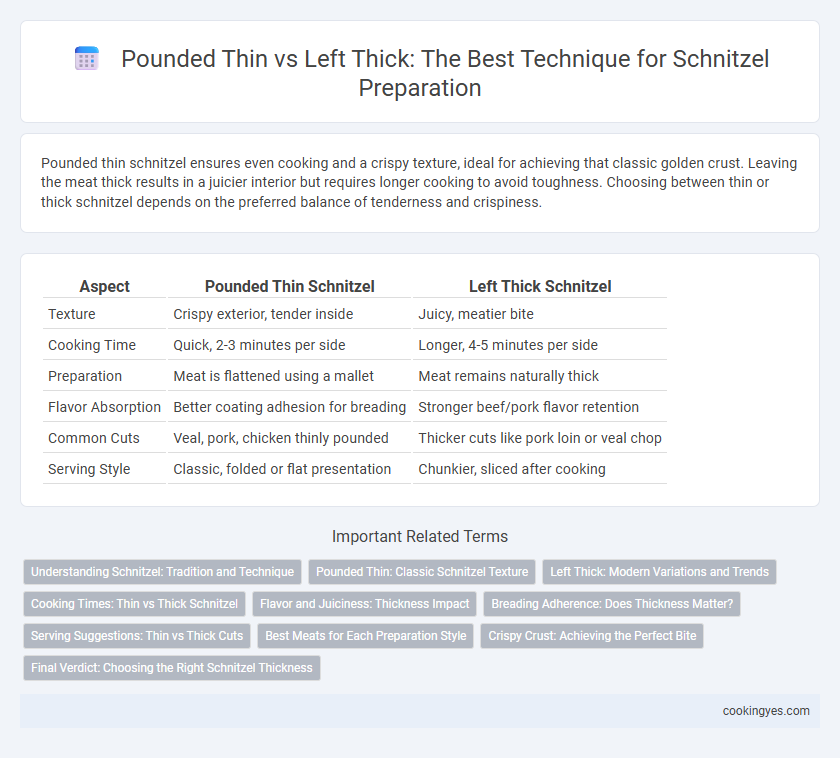 Pounded Thin vs Left Thick: The Best Technique for Schnitzel Preparation

Pounded thin schnitzel ensures even cooking and a crispy texture, ideal for achieving that classic golden crust. Leaving the meat thick results in a juicier interior but requires longer cooking to avoid toughness. Choosing between thin or thick schnitzel depends on the preferred balance of tenderness and crispiness.

| Aspect | Pounded Thin Schnitzel | Left Thick Schnitzel |
|---|---|---|
| Texture | Crispy exterior, tender inside | Juicy, meatier bite |
| Cooking Time | Quick, 2-3 minutes per side | Longer, 4-5 minutes per side |
| Preparation | Meat is flattened using a mallet | Meat remains naturally thick |
| Flavor Absorption | Better coating adhesion for breading | Stronger beef/pork flavor retention |
| Common Cuts | Veal, pork, chicken thinly pounded | Thicker cuts like pork loin or veal chop |
| Serving Style | Classic, folded or flat presentation | Chunkier, sliced after cooking |

Important Related Terms

Understanding Schnitzel: Tradition and Technique
Pounded Thin: Classic Schnitzel Texture
Left Thick: Modern Variations and Trends
Cooking Times: Thin vs Thick Schnitzel
Flavor and Juiciness: Thickness Impact
Breading Adherence: Does Thickness Matter?
Serving Suggestions: Thin vs Thick Cuts
Best Meats for Each Preparation Style
Crispy Crust: Achieving the Perfect Bite
Final Verdict: Choosing the Right Schnitzel Thickness

cookingyes.com