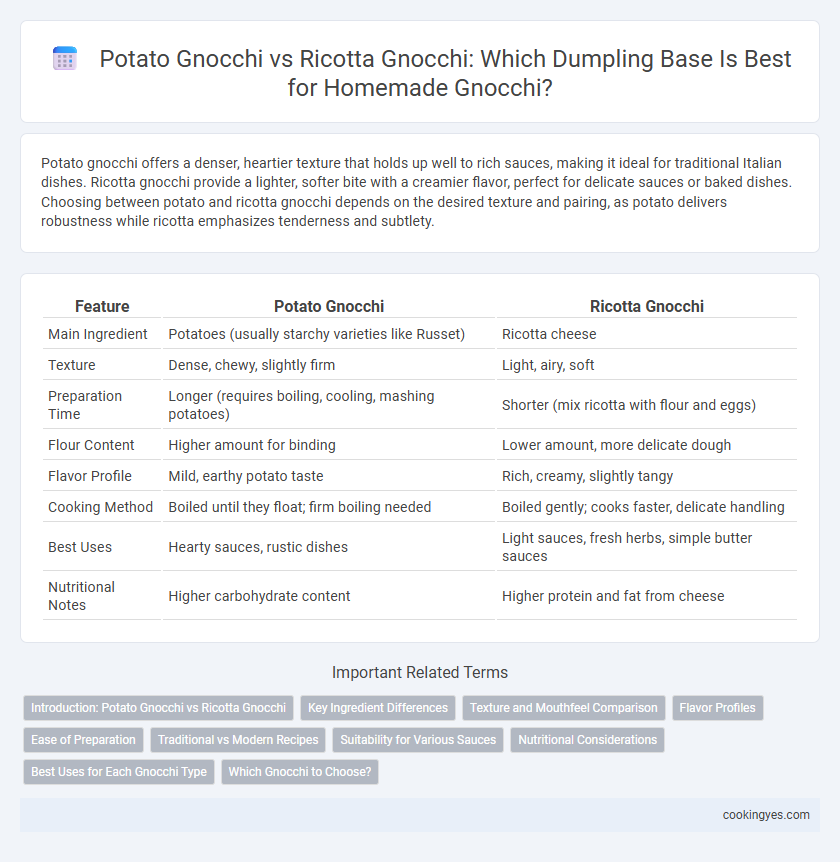 Potato Gnocchi vs Ricotta Gnocchi: Which Dumpling Base Is Best for Homemade Gnocchi?

Potato gnocchi offers a denser, heartier texture that holds up well to rich sauces, making it ideal for traditional Italian dishes. Ricotta gnocchi provide a lighter, softer bite with a creamier flavor, perfect for delicate sauces or baked dishes. Choosing between potato and ricotta gnocchi depends on the desired texture and pairing, as potato delivers robustness while ricotta emphasizes tenderness and subtlety.

| Feature | Potato Gnocchi | Ricotta Gnocchi |
|---|---|---|
| Main Ingredient | Potatoes (usually starchy varieties like Russet) | Ricotta cheese |
| Texture | Dense, chewy, slightly firm | Light, airy, soft |
| Preparation Time | Longer (requires boiling, cooling, mashing potatoes) | Shorter (mix ricotta with flour and eggs) |
| Flour Content | Higher amount for binding | Lower amount, more delicate dough |
| Flavor Profile | Mild, earthy potato taste | Rich, creamy, slightly tangy |
| Cooking Method | Boiled until they float; firm boiling needed | Boiled gently; cooks faster, delicate handling |
| Best Uses | Hearty sauces, rustic dishes | Light sauces, fresh herbs, simple butter sauces |
| Nutritional Notes | Higher carbohydrate content | Higher protein and fat from cheese |

Important Related Terms

Introduction: Potato Gnocchi vs Ricotta Gnocchi
Key Ingredient Differences
Texture and Mouthfeel Comparison
Flavor Profiles
Ease of Preparation
Traditional vs Modern Recipes
Suitability for Various Sauces
Nutritional Considerations
Best Uses for Each Gnocchi Type
Which Gnocchi to Choose?

cookingyes.com