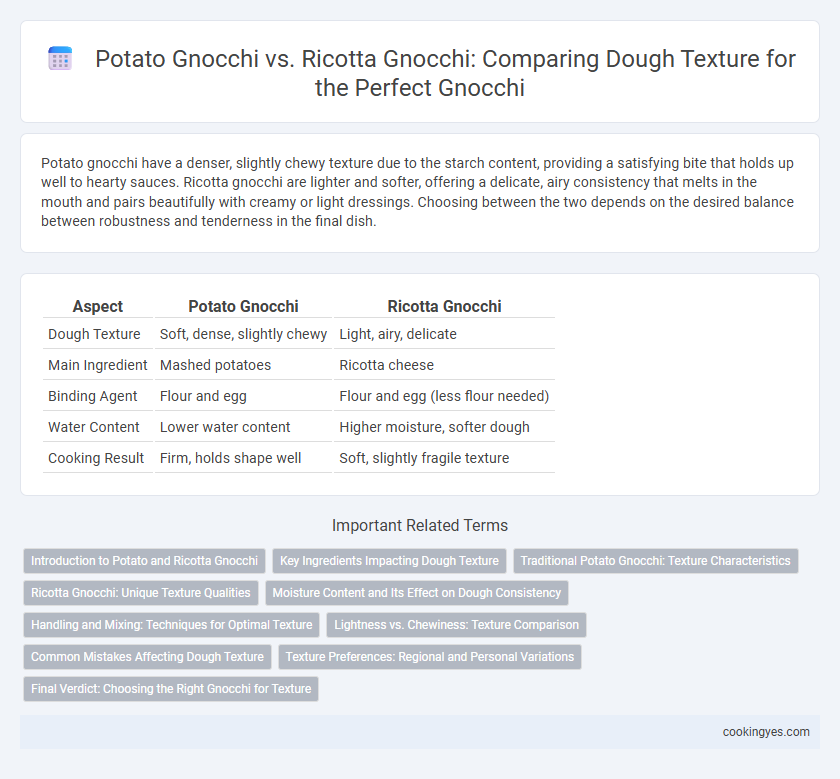 Potato Gnocchi vs. Ricotta Gnocchi: Comparing Dough Texture for the Perfect Gnocchi

Potato gnocchi have a denser, slightly chewy texture due to the starch content, providing a satisfying bite that holds up well to hearty sauces. Ricotta gnocchi are lighter and softer, offering a delicate, airy consistency that melts in the mouth and pairs beautifully with creamy or light dressings. Choosing between the two depends on the desired balance between robustness and tenderness in the final dish.

| Aspect | Potato Gnocchi | Ricotta Gnocchi |
|---|---|---|
| Dough Texture | Soft, dense, slightly chewy | Light, airy, delicate |
| Main Ingredient | Mashed potatoes | Ricotta cheese |
| Binding Agent | Flour and egg | Flour and egg (less flour needed) |
| Water Content | Lower water content | Higher moisture, softer dough |
| Cooking Result | Firm, holds shape well | Soft, slightly fragile texture |

Important Related Terms

Introduction to Potato and Ricotta Gnocchi

Key Ingredients Impacting Dough Texture

Traditional Potato Gnocchi: Texture Characteristics

Ricotta Gnocchi: Unique Texture Qualities

Moisture Content and Its Effect on Dough Consistency

Handling and Mixing: Techniques for Optimal Texture

Lightness vs. Chewiness: Texture Comparison

Common Mistakes Affecting Dough Texture

Texture Preferences: Regional and Personal Variations

Final Verdict: Choosing the Right Gnocchi for Texture

cookingyes.com