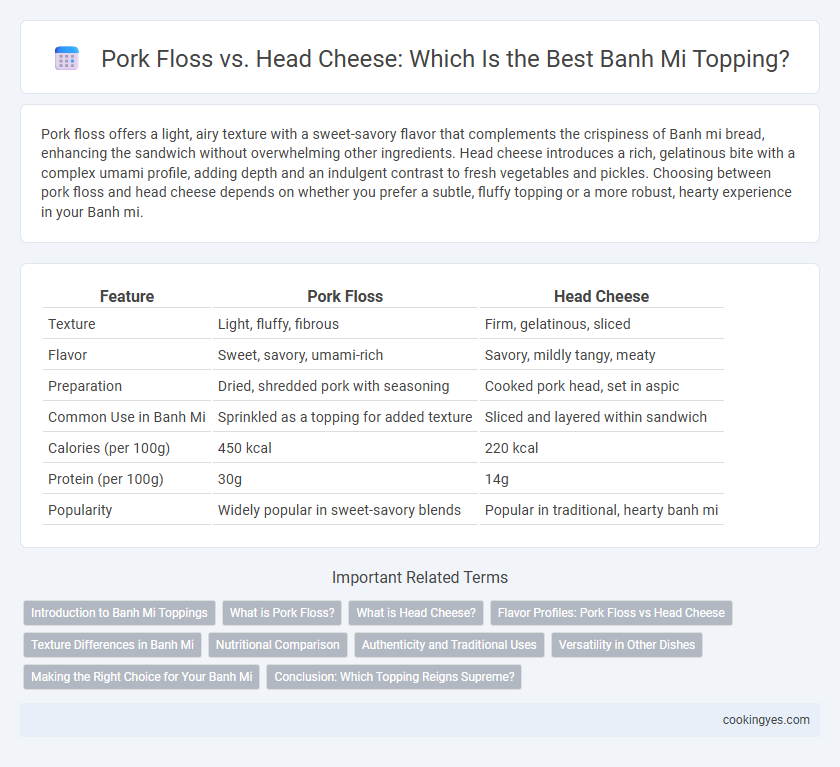 Pork Floss vs. Head Cheese: Which Is the Best Banh Mi Topping?

Pork floss offers a light, airy texture with a sweet-savory flavor that complements the crispiness of Banh mi bread, enhancing the sandwich without overwhelming other ingredients. Head cheese introduces a rich, gelatinous bite with a complex umami profile, adding depth and an indulgent contrast to fresh vegetables and pickles. Choosing between pork floss and head cheese depends on whether you prefer a subtle, fluffy topping or a more robust, hearty experience in your Banh mi.

| Feature | Pork Floss | Head Cheese |
|---|---|---|
| Texture | Light, fluffy, fibrous | Firm, gelatinous, sliced |
| Flavor | Sweet, savory, umami-rich | Savory, mildly tangy, meaty |
| Preparation | Dried, shredded pork with seasoning | Cooked pork head, set in aspic |
| Common Use in Banh Mi | Sprinkled as a topping for added texture | Sliced and layered within sandwich |
| Calories (per 100g) | 450 kcal | 220 kcal |
| Protein (per 100g) | 30g | 14g |
| Popularity | Widely popular in sweet-savory blends | Popular in traditional, hearty banh mi |

Important Related Terms

Introduction to Banh Mi Toppings
What is Pork Floss?
What is Head Cheese?
Flavor Profiles: Pork Floss vs Head Cheese
Texture Differences in Banh Mi
Nutritional Comparison
Authenticity and Traditional Uses
Versatility in Other Dishes
Making the Right Choice for Your Banh Mi
Conclusion: Which Topping Reigns Supreme?

cookingyes.com