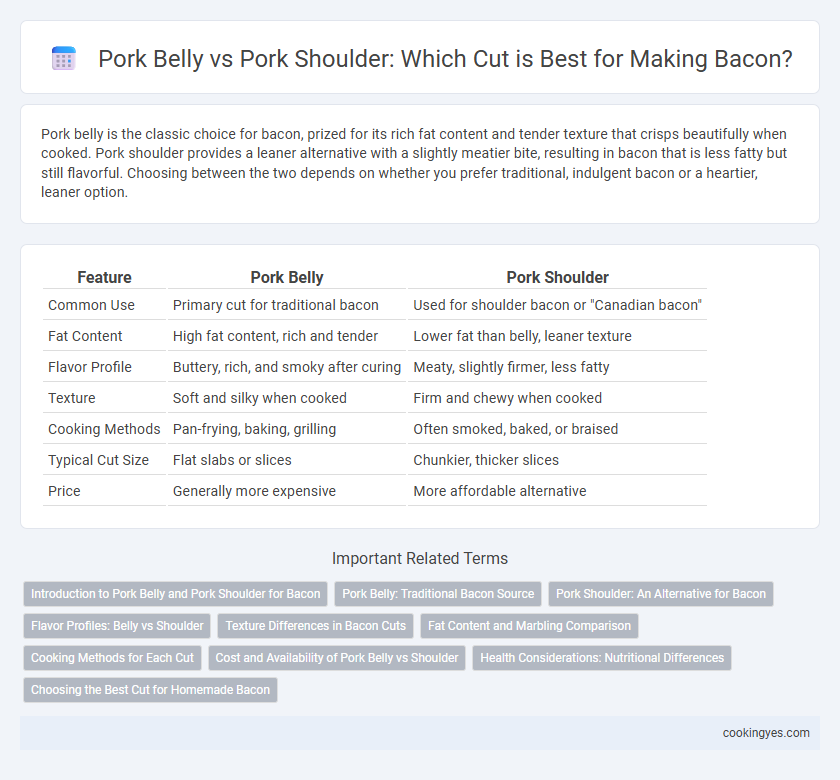 Pork Belly vs Pork Shoulder: Which Cut is Best for Making Bacon?

Pork belly is the classic choice for bacon, prized for its rich fat content and tender texture that crisps beautifully when cooked. Pork shoulder provides a leaner alternative with a slightly meatier bite, resulting in bacon that is less fatty but still flavorful. Choosing between the two depends on whether you prefer traditional, indulgent bacon or a heartier, leaner option.

| Feature | Pork Belly | Pork Shoulder |
|---|---|---|
| Common Use | Primary cut for traditional bacon | Used for shoulder bacon or "Canadian bacon" |
| Fat Content | High fat content, rich and tender | Lower fat than belly, leaner texture |
| Flavor Profile | Buttery, rich, and smoky after curing | Meaty, slightly firmer, less fatty |
| Texture | Soft and silky when cooked | Firm and chewy when cooked |
| Cooking Methods | Pan-frying, baking, grilling | Often smoked, baked, or braised |
| Typical Cut Size | Flat slabs or slices | Chunkier, thicker slices |
| Price | Generally more expensive | More affordable alternative |

Important Related Terms

Introduction to Pork Belly and Pork Shoulder for Bacon
Pork Belly: Traditional Bacon Source
Pork Shoulder: An Alternative for Bacon
Flavor Profiles: Belly vs Shoulder
Texture Differences in Bacon Cuts
Fat Content and Marbling Comparison
Cooking Methods for Each Cut
Cost and Availability of Pork Belly vs Shoulder
Health Considerations: Nutritional Differences
Choosing the Best Cut for Homemade Bacon

cookingyes.com