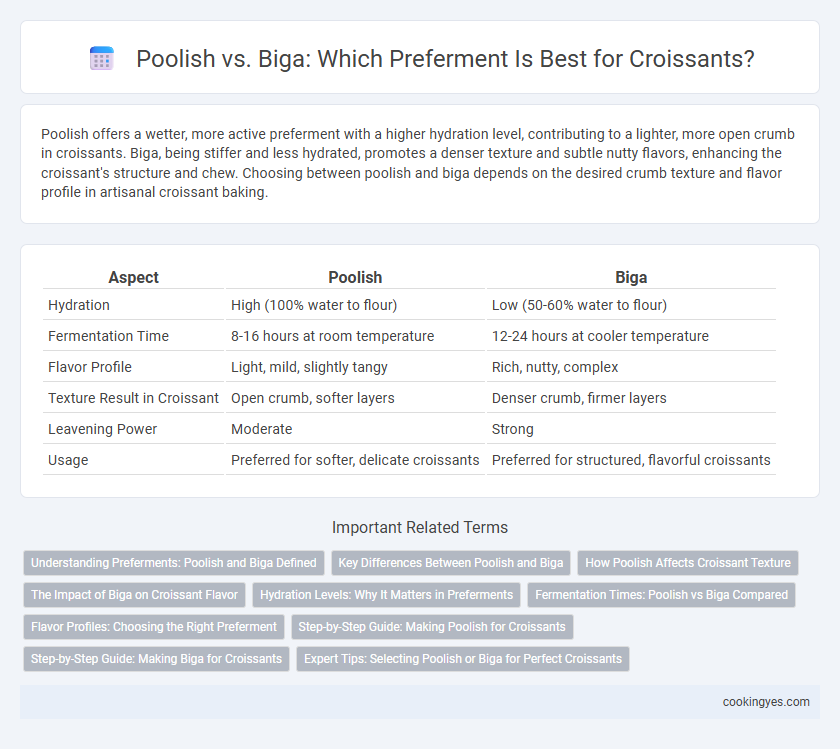 Poolish vs. Biga: Which Preferment Is Best for Croissants?

Poolish offers a wetter, more active preferment with a higher hydration level, contributing to a lighter, more open crumb in croissants. Biga, being stiffer and less hydrated, promotes a denser texture and subtle nutty flavors, enhancing the croissant's structure and chew. Choosing between poolish and biga depends on the desired crumb texture and flavor profile in artisanal croissant baking.

| Aspect | Poolish | Biga |
|---|---|---|
| Hydration | High (100% water to flour) | Low (50-60% water to flour) |
| Fermentation Time | 8-16 hours at room temperature | 12-24 hours at cooler temperature |
| Flavor Profile | Light, mild, slightly tangy | Rich, nutty, complex |
| Texture Result in Croissant | Open crumb, softer layers | Denser crumb, firmer layers |
| Leavening Power | Moderate | Strong |
| Usage | Preferred for softer, delicate croissants | Preferred for structured, flavorful croissants |

Important Related Terms

Understanding Preferments: Poolish and Biga Defined
Key Differences Between Poolish and Biga
How Poolish Affects Croissant Texture
The Impact of Biga on Croissant Flavor
Hydration Levels: Why It Matters in Preferments
Fermentation Times: Poolish vs Biga Compared
Flavor Profiles: Choosing the Right Preferment
Step-by-Step Guide: Making Poolish for Croissants
Step-by-Step Guide: Making Biga for Croissants
Expert Tips: Selecting Poolish or Biga for Perfect Croissants

cookingyes.com