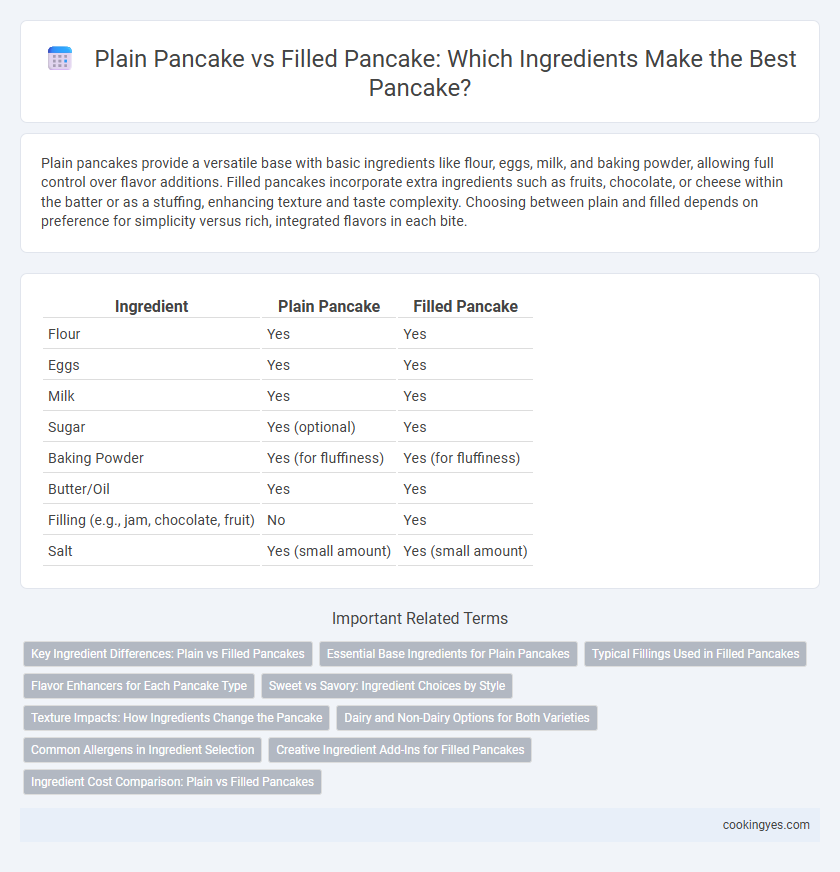 Plain Pancake vs Filled Pancake: Which Ingredients Make the Best Pancake?

Plain pancakes provide a versatile base with basic ingredients like flour, eggs, milk, and baking powder, allowing full control over flavor additions. Filled pancakes incorporate extra ingredients such as fruits, chocolate, or cheese within the batter or as a stuffing, enhancing texture and taste complexity. Choosing between plain and filled depends on preference for simplicity versus rich, integrated flavors in each bite.

| Ingredient | Plain Pancake | Filled Pancake |
|---|---|---|
| Flour | Yes | Yes |
| Eggs | Yes | Yes |
| Milk | Yes | Yes |
| Sugar | Yes (optional) | Yes |
| Baking Powder | Yes (for fluffiness) | Yes (for fluffiness) |
| Butter/Oil | Yes | Yes |
| Filling (e.g., jam, chocolate, fruit) | No | Yes |
| Salt | Yes (small amount) | Yes (small amount) |

Important Related Terms

Key Ingredient Differences: Plain vs Filled Pancakes
Essential Base Ingredients for Plain Pancakes
Typical Fillings Used in Filled Pancakes
Flavor Enhancers for Each Pancake Type
Sweet vs Savory: Ingredient Choices by Style
Texture Impacts: How Ingredients Change the Pancake
Dairy and Non-Dairy Options for Both Varieties
Common Allergens in Ingredient Selection
Creative Ingredient Add-Ins for Filled Pancakes
Ingredient Cost Comparison: Plain vs Filled Pancakes

cookingyes.com