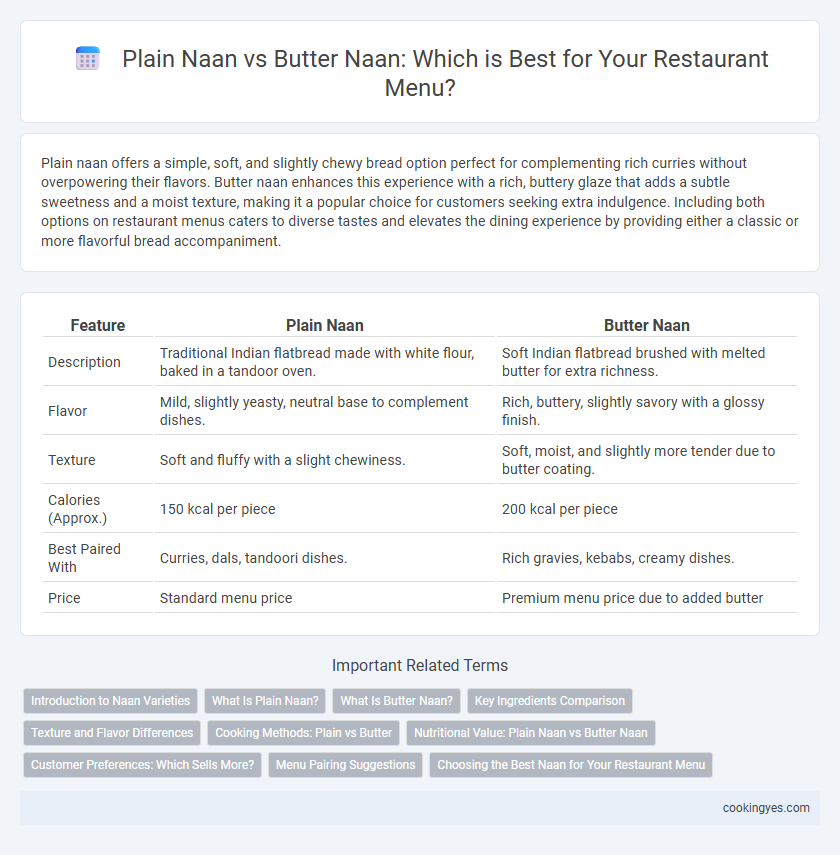 Plain Naan vs Butter Naan: Which is Best for Your Restaurant Menu?

Plain naan offers a simple, soft, and slightly chewy bread option perfect for complementing rich curries without overpowering their flavors. Butter naan enhances this experience with a rich, buttery glaze that adds a subtle sweetness and a moist texture, making it a popular choice for customers seeking extra indulgence. Including both options on restaurant menus caters to diverse tastes and elevates the dining experience by providing either a classic or more flavorful bread accompaniment.

| Feature | Plain Naan | Butter Naan |
|---|---|---|
| Description | Traditional Indian flatbread made with white flour, baked in a tandoor oven. | Soft Indian flatbread brushed with melted butter for extra richness. |
| Flavor | Mild, slightly yeasty, neutral base to complement dishes. | Rich, buttery, slightly savory with a glossy finish. |
| Texture | Soft and fluffy with a slight chewiness. | Soft, moist, and slightly more tender due to butter coating. |
| Calories (Approx.) | 150 kcal per piece | 200 kcal per piece |
| Best Paired With | Curries, dals, tandoori dishes. | Rich gravies, kebabs, creamy dishes. |
| Price | Standard menu price | Premium menu price due to added butter |

Important Related Terms

Introduction to Naan Varieties
What Is Plain Naan?
What Is Butter Naan?
Key Ingredients Comparison
Texture and Flavor Differences
Cooking Methods: Plain vs Butter
Nutritional Value: Plain Naan vs Butter Naan
Customer Preferences: Which Sells More?
Menu Pairing Suggestions
Choosing the Best Naan for Your Restaurant Menu

cookingyes.com