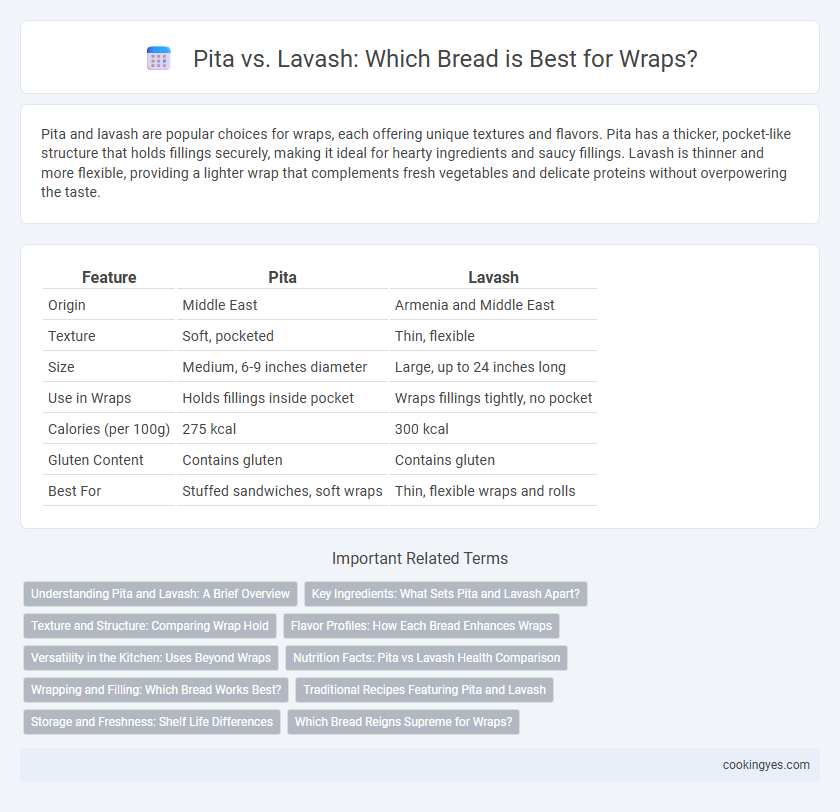 Pita vs. Lavash: Which Bread is Best for Wraps?

Pita and lavash are popular choices for wraps, each offering unique textures and flavors. Pita has a thicker, pocket-like structure that holds fillings securely, making it ideal for hearty ingredients and saucy fillings. Lavash is thinner and more flexible, providing a lighter wrap that complements fresh vegetables and delicate proteins without overpowering the taste.

| Feature | Pita | Lavash |
|---|---|---|
| Origin | Middle East | Armenia and Middle East |
| Texture | Soft, pocketed | Thin, flexible |
| Size | Medium, 6-9 inches diameter | Large, up to 24 inches long |
| Use in Wraps | Holds fillings inside pocket | Wraps fillings tightly, no pocket |
| Calories (per 100g) | 275 kcal | 300 kcal |
| Gluten Content | Contains gluten | Contains gluten |
| Best For | Stuffed sandwiches, soft wraps | Thin, flexible wraps and rolls |

Important Related Terms

Understanding Pita and Lavash: A Brief Overview
Key Ingredients: What Sets Pita and Lavash Apart?
Texture and Structure: Comparing Wrap Hold
Flavor Profiles: How Each Bread Enhances Wraps
Versatility in the Kitchen: Uses Beyond Wraps
Nutrition Facts: Pita vs Lavash Health Comparison
Wrapping and Filling: Which Bread Works Best?
Traditional Recipes Featuring Pita and Lavash
Storage and Freshness: Shelf Life Differences
Which Bread Reigns Supreme for Wraps?

cookingyes.com