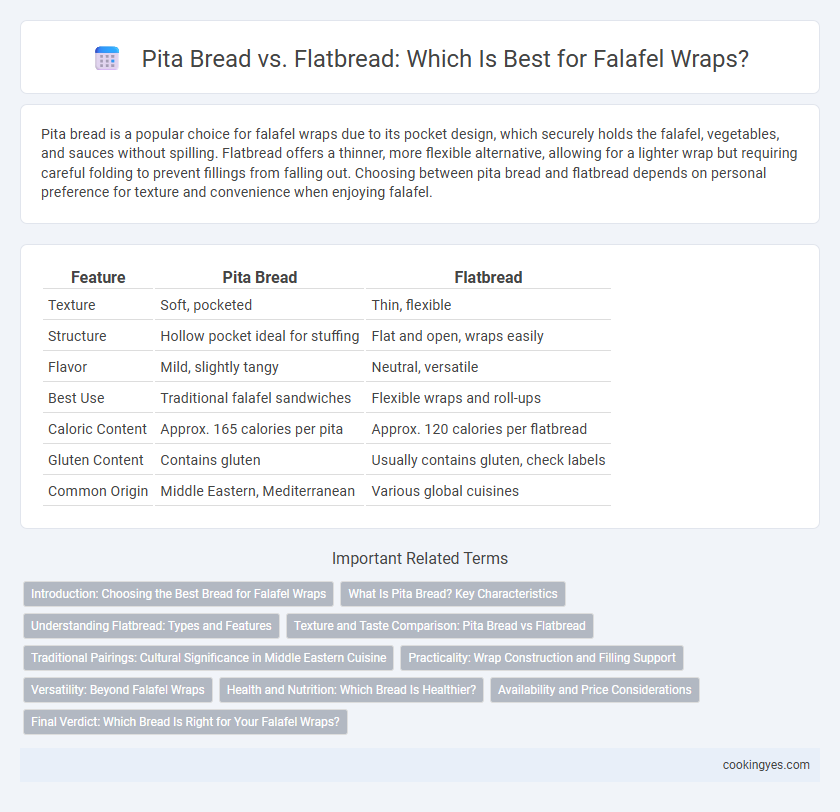 Pita Bread vs. Flatbread: Which Is Best for Falafel Wraps?

Pita bread is a popular choice for falafel wraps due to its pocket design, which securely holds the falafel, vegetables, and sauces without spilling. Flatbread offers a thinner, more flexible alternative, allowing for a lighter wrap but requiring careful folding to prevent fillings from falling out. Choosing between pita bread and flatbread depends on personal preference for texture and convenience when enjoying falafel.

| Feature | Pita Bread | Flatbread |
|---|---|---|
| Texture | Soft, pocketed | Thin, flexible |
| Structure | Hollow pocket ideal for stuffing | Flat and open, wraps easily |
| Flavor | Mild, slightly tangy | Neutral, versatile |
| Best Use | Traditional falafel sandwiches | Flexible wraps and roll-ups |
| Caloric Content | Approx. 165 calories per pita | Approx. 120 calories per flatbread |
| Gluten Content | Contains gluten | Usually contains gluten, check labels |
| Common Origin | Middle Eastern, Mediterranean | Various global cuisines |

Important Related Terms

Introduction: Choosing the Best Bread for Falafel Wraps
What Is Pita Bread? Key Characteristics
Understanding Flatbread: Types and Features
Texture and Taste Comparison: Pita Bread vs Flatbread
Traditional Pairings: Cultural Significance in Middle Eastern Cuisine
Practicality: Wrap Construction and Filling Support
Versatility: Beyond Falafel Wraps
Health and Nutrition: Which Bread Is Healthier?
Availability and Price Considerations
Final Verdict: Which Bread Is Right for Your Falafel Wraps?

cookingyes.com