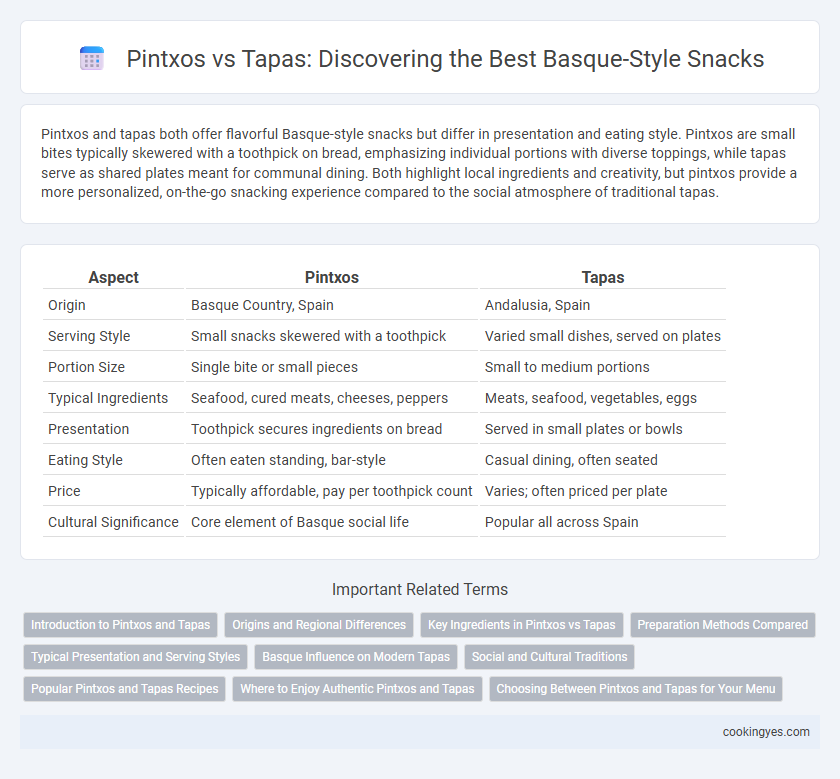 Pintxos vs Tapas: Discovering the Best Basque-Style Snacks

Pintxos and tapas both offer flavorful Basque-style snacks but differ in presentation and eating style. Pintxos are small bites typically skewered with a toothpick on bread, emphasizing individual portions with diverse toppings, while tapas serve as shared plates meant for communal dining. Both highlight local ingredients and creativity, but pintxos provide a more personalized, on-the-go snacking experience compared to the social atmosphere of traditional tapas.

| Aspect | Pintxos | Tapas |
|---|---|---|
| Origin | Basque Country, Spain | Andalusia, Spain |
| Serving Style | Small snacks skewered with a toothpick | Varied small dishes, served on plates |
| Portion Size | Single bite or small pieces | Small to medium portions |
| Typical Ingredients | Seafood, cured meats, cheeses, peppers | Meats, seafood, vegetables, eggs |
| Presentation | Toothpick secures ingredients on bread | Served in small plates or bowls |
| Eating Style | Often eaten standing, bar-style | Casual dining, often seated |
| Price | Typically affordable, pay per toothpick count | Varies; often priced per plate |
| Cultural Significance | Core element of Basque social life | Popular all across Spain |

Important Related Terms

Introduction to Pintxos and Tapas
Origins and Regional Differences
Key Ingredients in Pintxos vs Tapas
Preparation Methods Compared
Typical Presentation and Serving Styles
Basque Influence on Modern Tapas
Social and Cultural Traditions
Popular Pintxos and Tapas Recipes
Where to Enjoy Authentic Pintxos and Tapas
Choosing Between Pintxos and Tapas for Your Menu

cookingyes.com