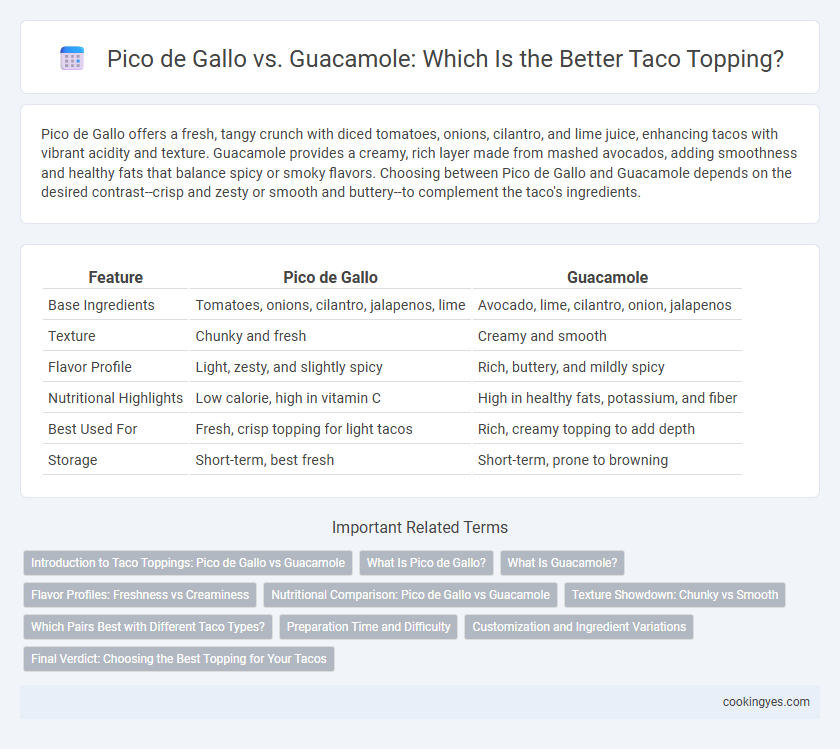 Pico de Gallo vs. Guacamole: Which Is the Better Taco Topping?

Pico de Gallo offers a fresh, tangy crunch with diced tomatoes, onions, cilantro, and lime juice, enhancing tacos with vibrant acidity and texture. Guacamole provides a creamy, rich layer made from mashed avocados, adding smoothness and healthy fats that balance spicy or smoky flavors. Choosing between Pico de Gallo and Guacamole depends on the desired contrast--crisp and zesty or smooth and buttery--to complement the taco's ingredients.

| Feature | Pico de Gallo | Guacamole |
|---|---|---|
| Base Ingredients | Tomatoes, onions, cilantro, jalapenos, lime | Avocado, lime, cilantro, onion, jalapenos |
| Texture | Chunky and fresh | Creamy and smooth |
| Flavor Profile | Light, zesty, and slightly spicy | Rich, buttery, and mildly spicy |
| Nutritional Highlights | Low calorie, high in vitamin C | High in healthy fats, potassium, and fiber |
| Best Used For | Fresh, crisp topping for light tacos | Rich, creamy topping to add depth |
| Storage | Short-term, best fresh | Short-term, prone to browning |

Important Related Terms

Introduction to Taco Toppings: Pico de Gallo vs Guacamole
What Is Pico de Gallo?
What Is Guacamole?
Flavor Profiles: Freshness vs Creaminess
Nutritional Comparison: Pico de Gallo vs Guacamole
Texture Showdown: Chunky vs Smooth
Which Pairs Best with Different Taco Types?
Preparation Time and Difficulty
Customization and Ingredient Variations
Final Verdict: Choosing the Best Topping for Your Tacos

cookingyes.com