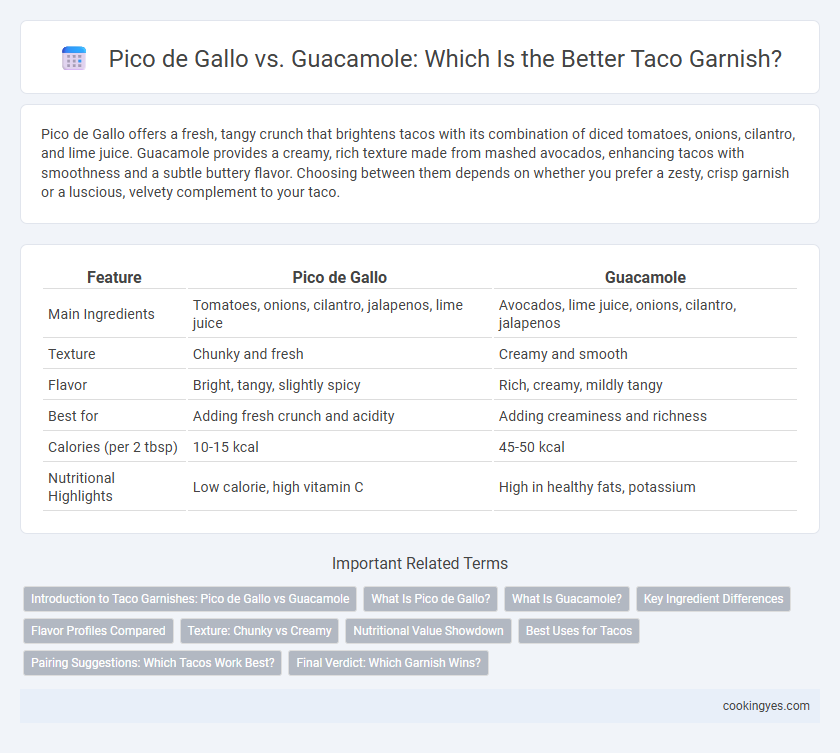 Pico de Gallo vs. Guacamole: Which Is the Better Taco Garnish?

Pico de Gallo offers a fresh, tangy crunch that brightens tacos with its combination of diced tomatoes, onions, cilantro, and lime juice. Guacamole provides a creamy, rich texture made from mashed avocados, enhancing tacos with smoothness and a subtle buttery flavor. Choosing between them depends on whether you prefer a zesty, crisp garnish or a luscious, velvety complement to your taco.

| Feature | Pico de Gallo | Guacamole |
|---|---|---|
| Main Ingredients | Tomatoes, onions, cilantro, jalapenos, lime juice | Avocados, lime juice, onions, cilantro, jalapenos |
| Texture | Chunky and fresh | Creamy and smooth |
| Flavor | Bright, tangy, slightly spicy | Rich, creamy, mildly tangy |
| Best for | Adding fresh crunch and acidity | Adding creaminess and richness |
| Calories (per 2 tbsp) | 10-15 kcal | 45-50 kcal |
| Nutritional Highlights | Low calorie, high vitamin C | High in healthy fats, potassium |

Important Related Terms

Introduction to Taco Garnishes: Pico de Gallo vs Guacamole
What Is Pico de Gallo?
What Is Guacamole?
Key Ingredient Differences
Flavor Profiles Compared
Texture: Chunky vs Creamy
Nutritional Value Showdown
Best Uses for Tacos
Pairing Suggestions: Which Tacos Work Best?
Final Verdict: Which Garnish Wins?

cookingyes.com