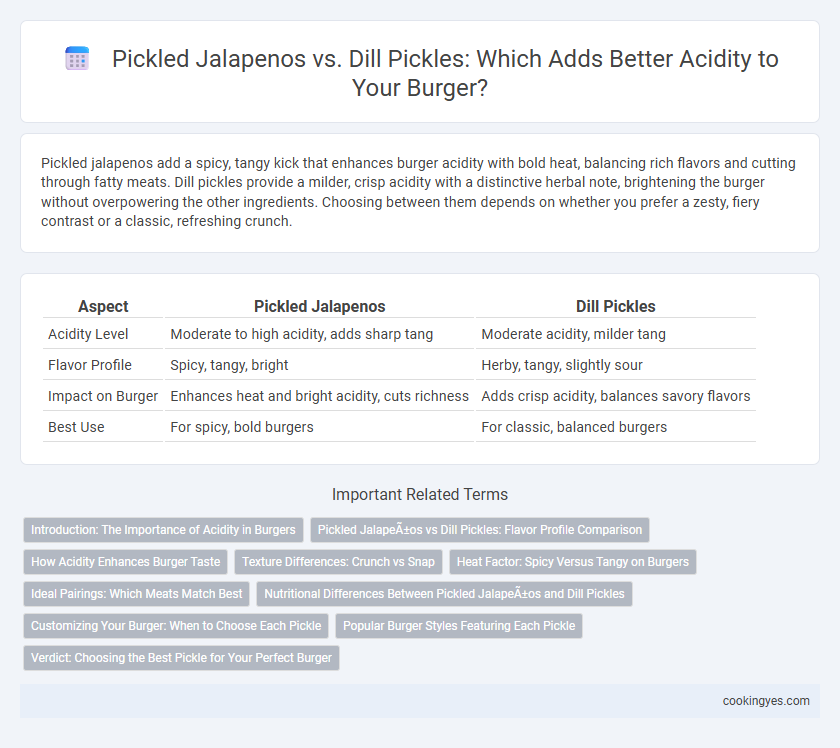 Pickled Jalapenos vs. Dill Pickles: Which Adds Better Acidity to Your Burger?

Pickled jalapenos add a spicy, tangy kick that enhances burger acidity with bold heat, balancing rich flavors and cutting through fatty meats. Dill pickles provide a milder, crisp acidity with a distinctive herbal note, brightening the burger without overpowering the other ingredients. Choosing between them depends on whether you prefer a zesty, fiery contrast or a classic, refreshing crunch.

| Aspect | Pickled Jalapenos | Dill Pickles |
|---|---|---|
| Acidity Level | Moderate to high acidity, adds sharp tang | Moderate acidity, milder tang |
| Flavor Profile | Spicy, tangy, bright | Herby, tangy, slightly sour |
| Impact on Burger | Enhances heat and bright acidity, cuts richness | Adds crisp acidity, balances savory flavors |
| Best Use | For spicy, bold burgers | For classic, balanced burgers |

Important Related Terms

Introduction: The Importance of Acidity in Burgers

Pickled JalapeÃ±os vs Dill Pickles: Flavor Profile Comparison

How Acidity Enhances Burger Taste

Texture Differences: Crunch vs Snap

Heat Factor: Spicy Versus Tangy on Burgers

Ideal Pairings: Which Meats Match Best

Nutritional Differences Between Pickled JalapeÃ±os and Dill Pickles

Customizing Your Burger: When to Choose Each Pickle

Popular Burger Styles Featuring Each Pickle

Verdict: Choosing the Best Pickle for Your Perfect Burger

cookingyes.com